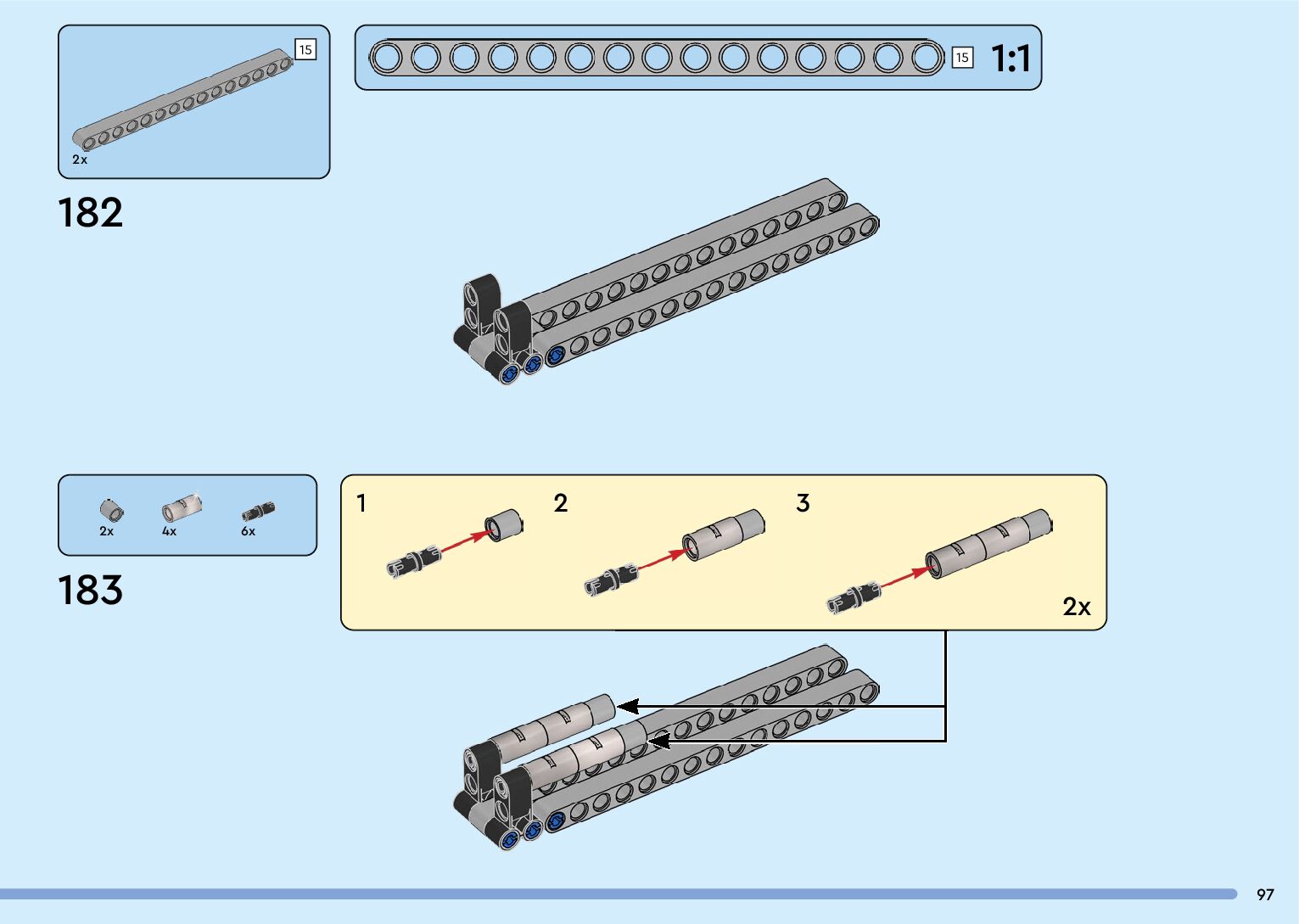 15

2x

15 1:1

182

2x 4x 6x

183

1

2

3

2x

97