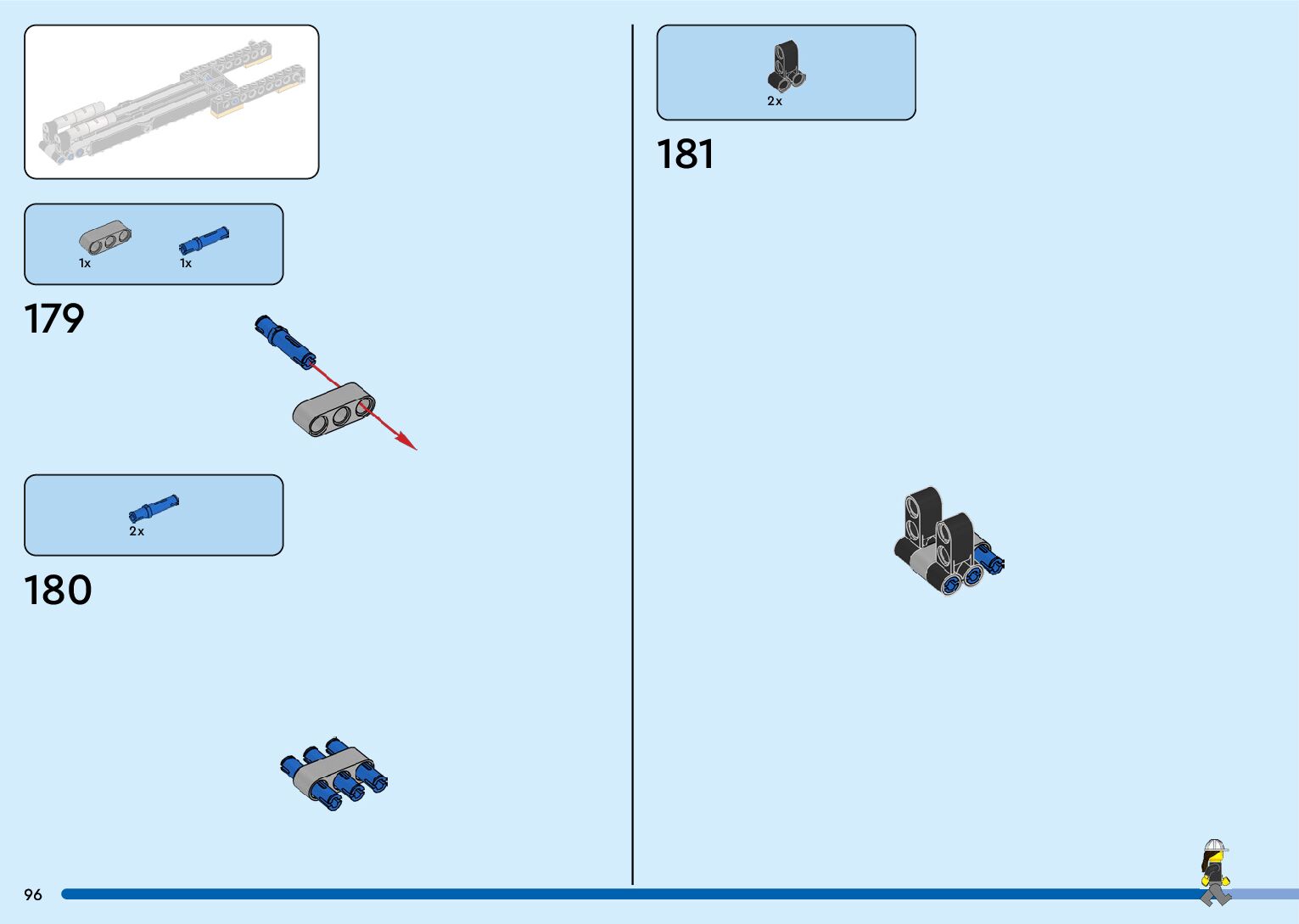 1x

1x

179

2x

180

2x

181

96