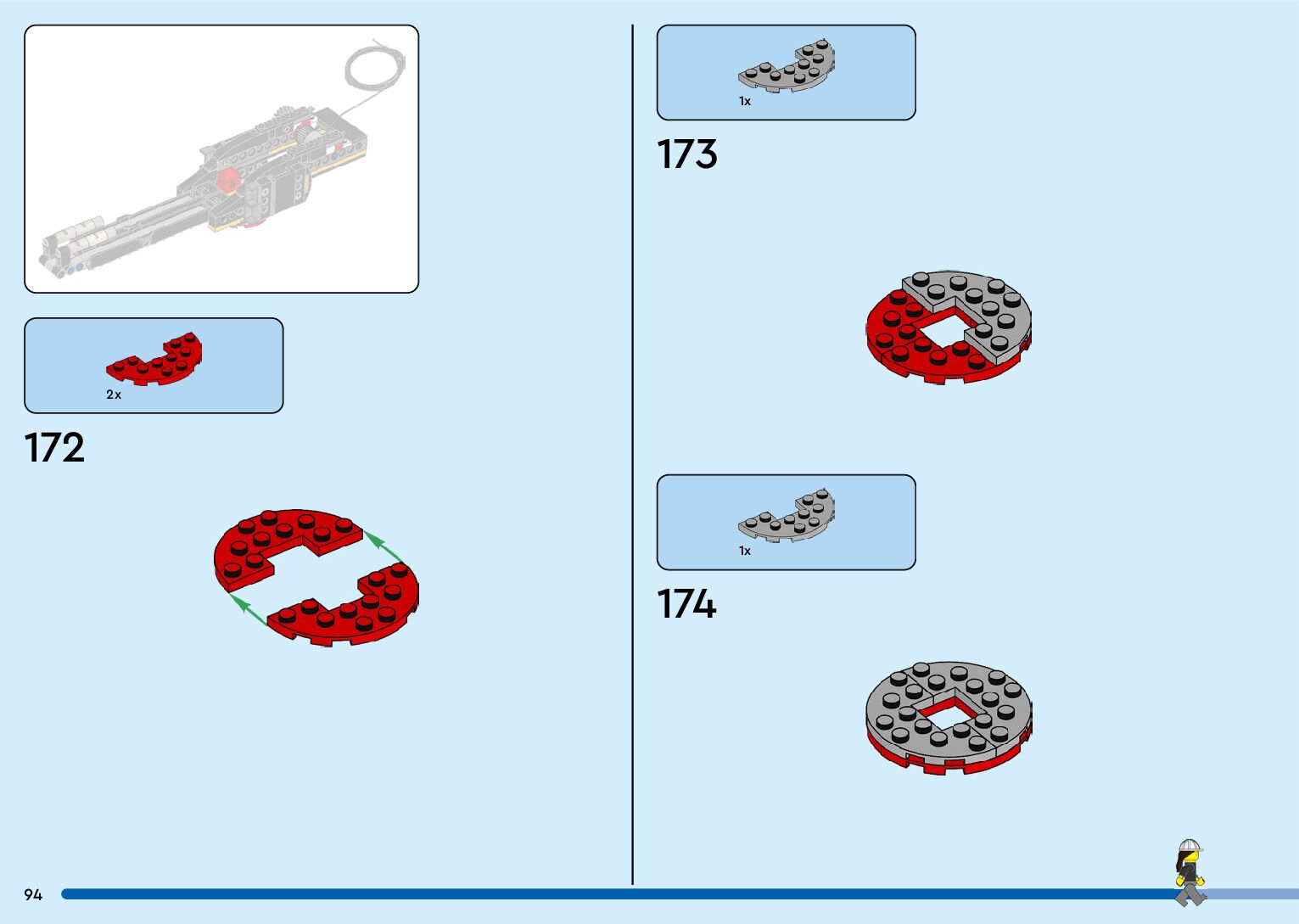 2x

172

1x

173

1x

174

94