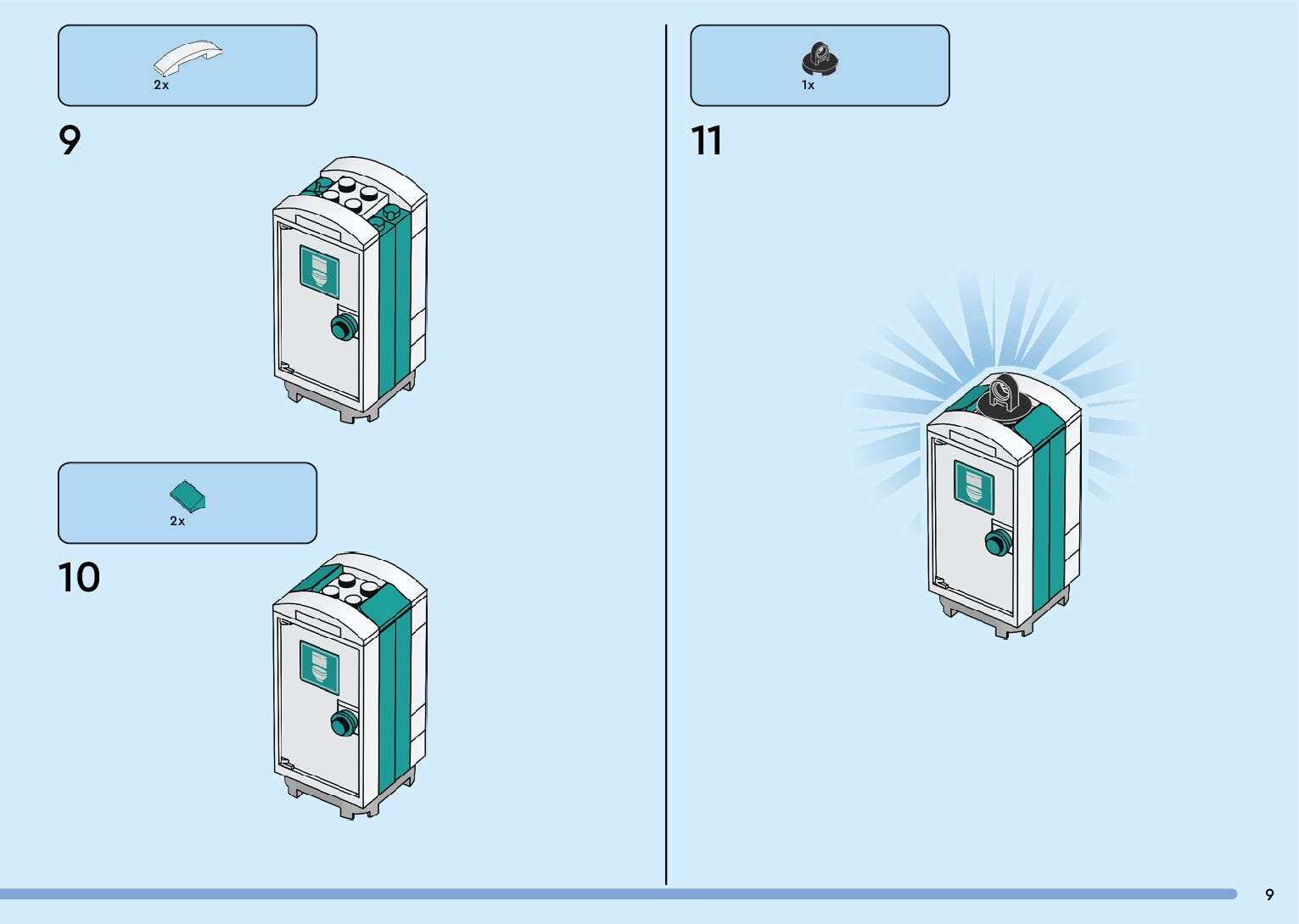 2x

9

2x

10

1x

11

9