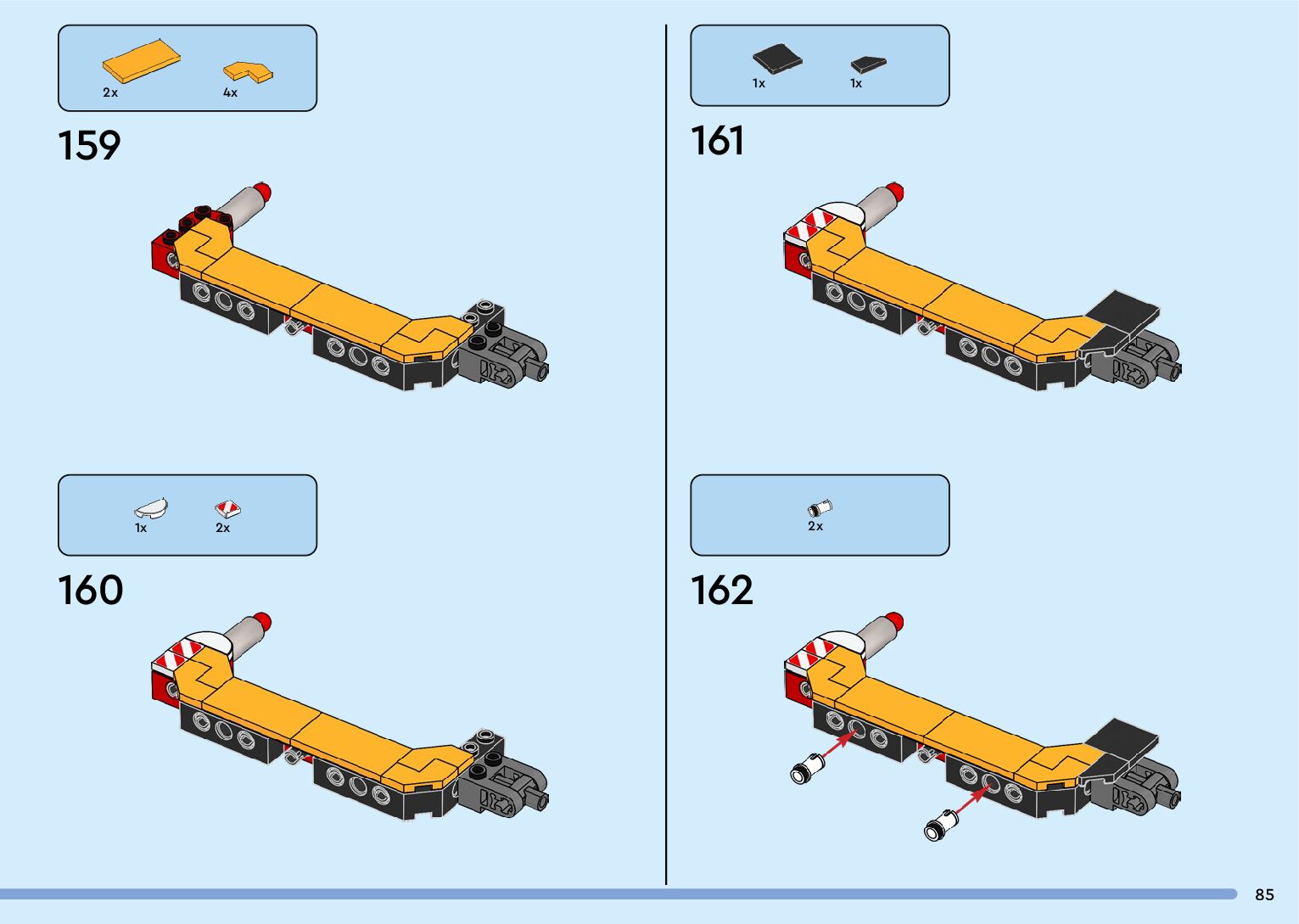 2x 4x

159

1x 2x

160

1x 1x

161

2x

162

85