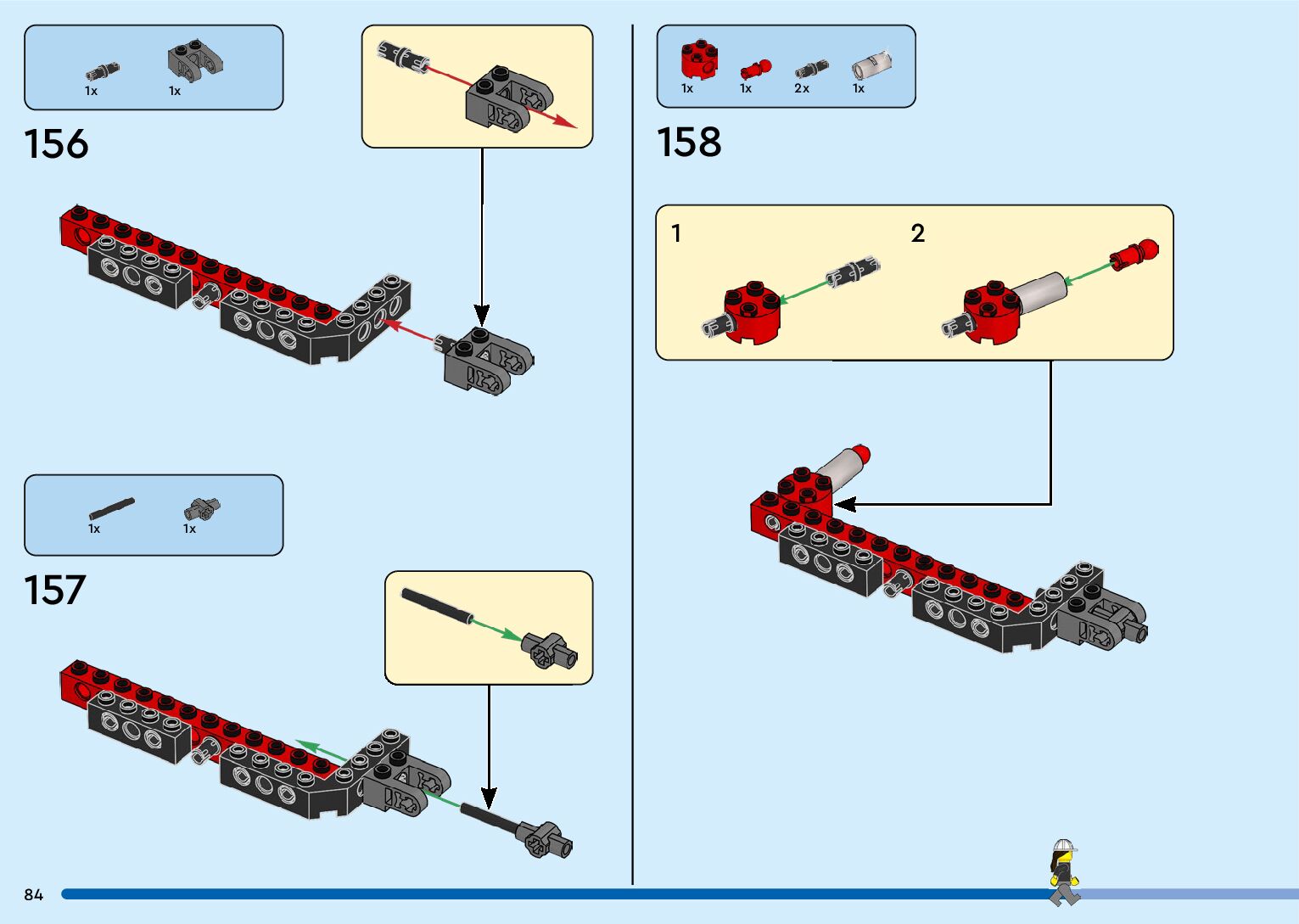 1x 1x

156

1x 1x

157

1x 1x 2x 1x

158

1

2

84