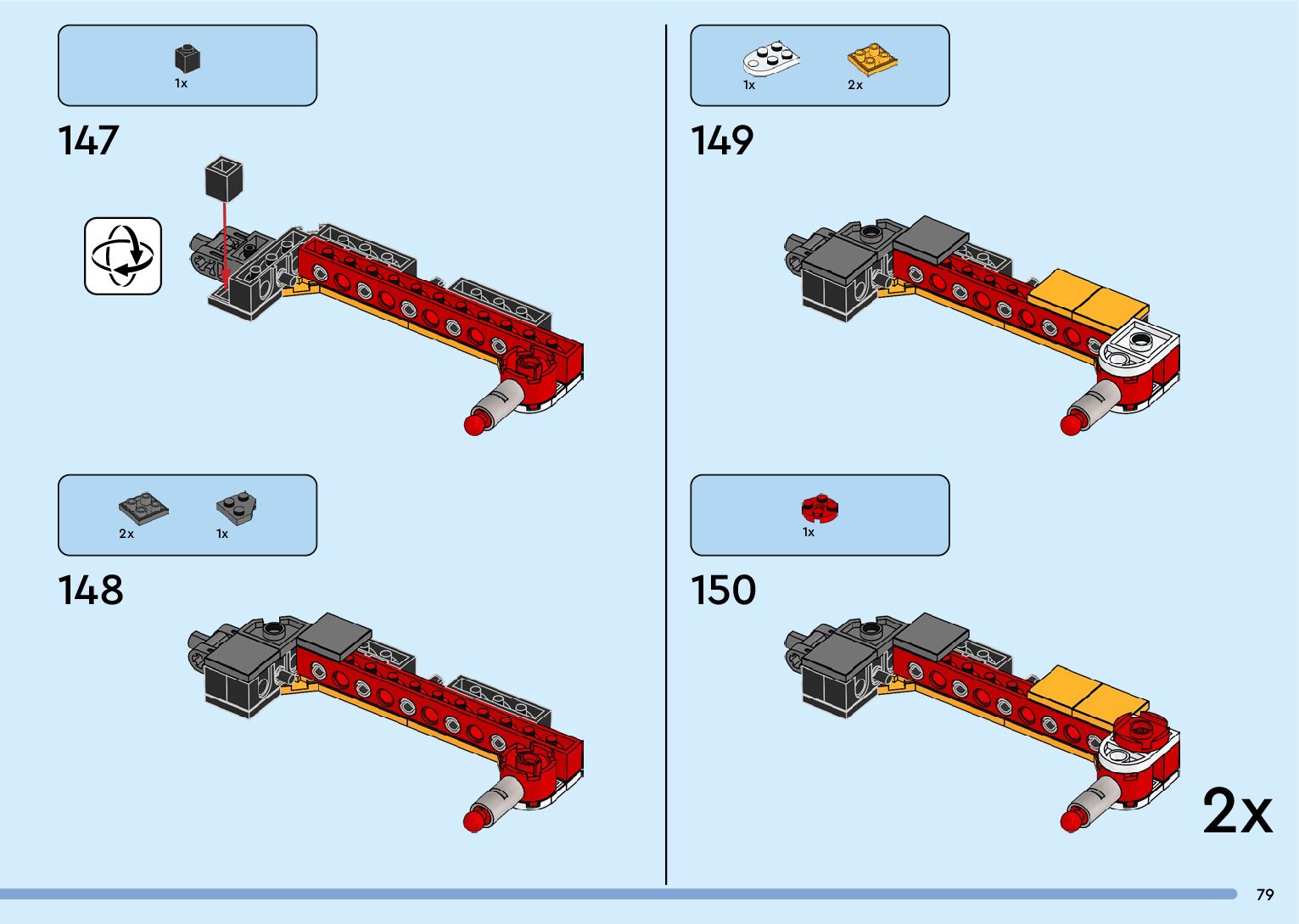 1x

147

2x 1x

148

1x 2x

149

1x

150

2x

79