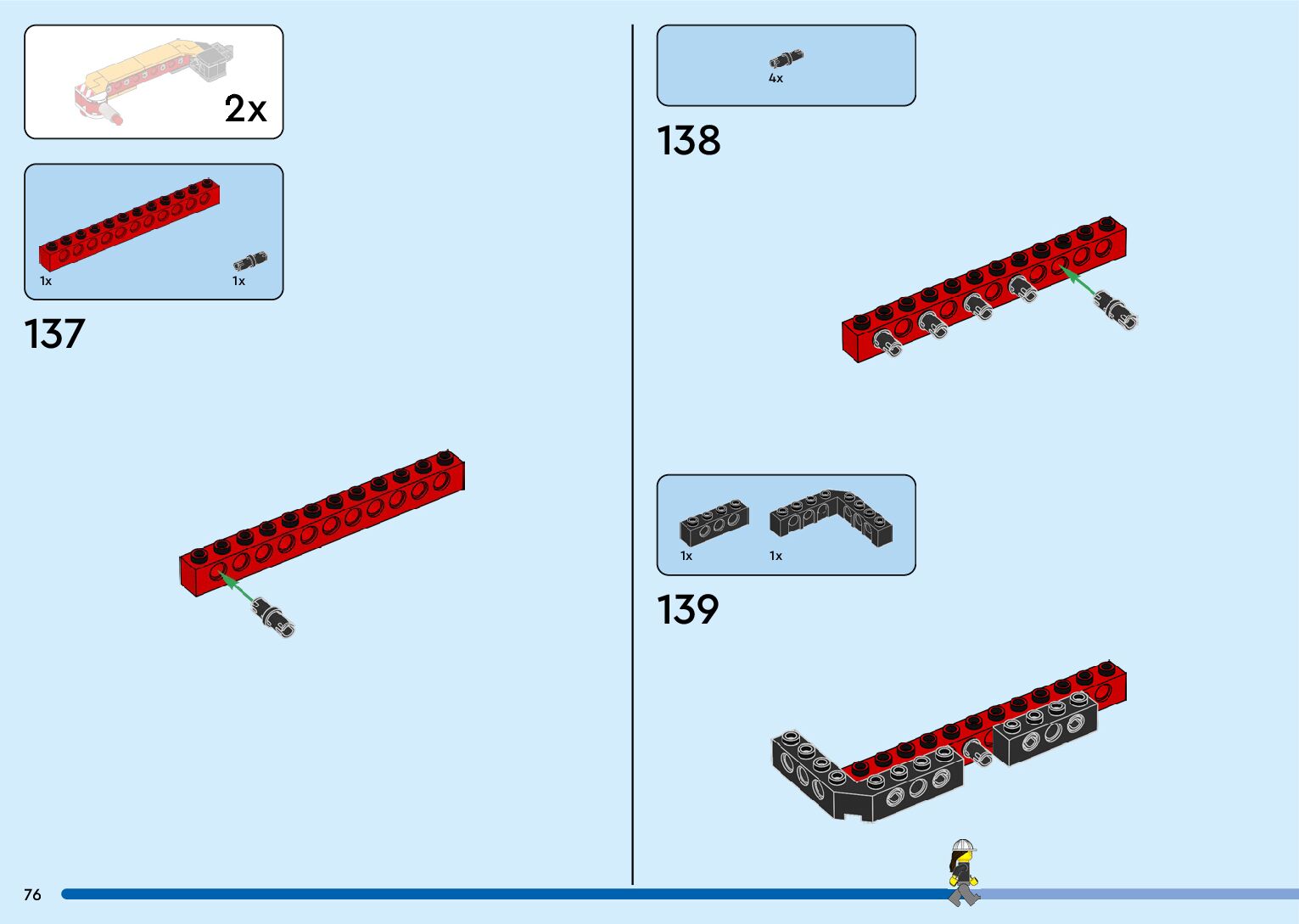 2x

1x

1x

137

4x

138

1x

1x

139

76