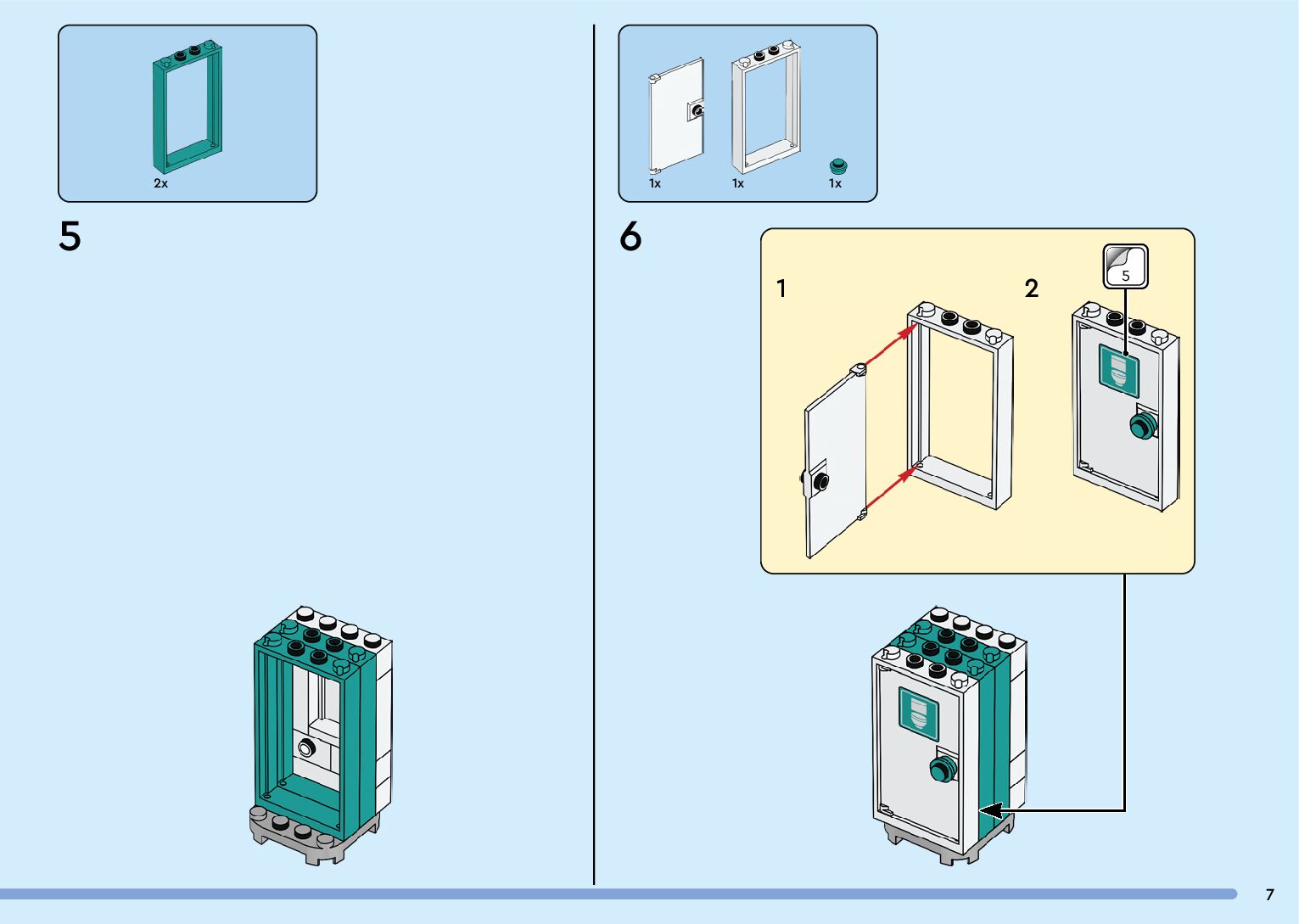 2x

5

1x 1x 1x

6

1

2

5

7