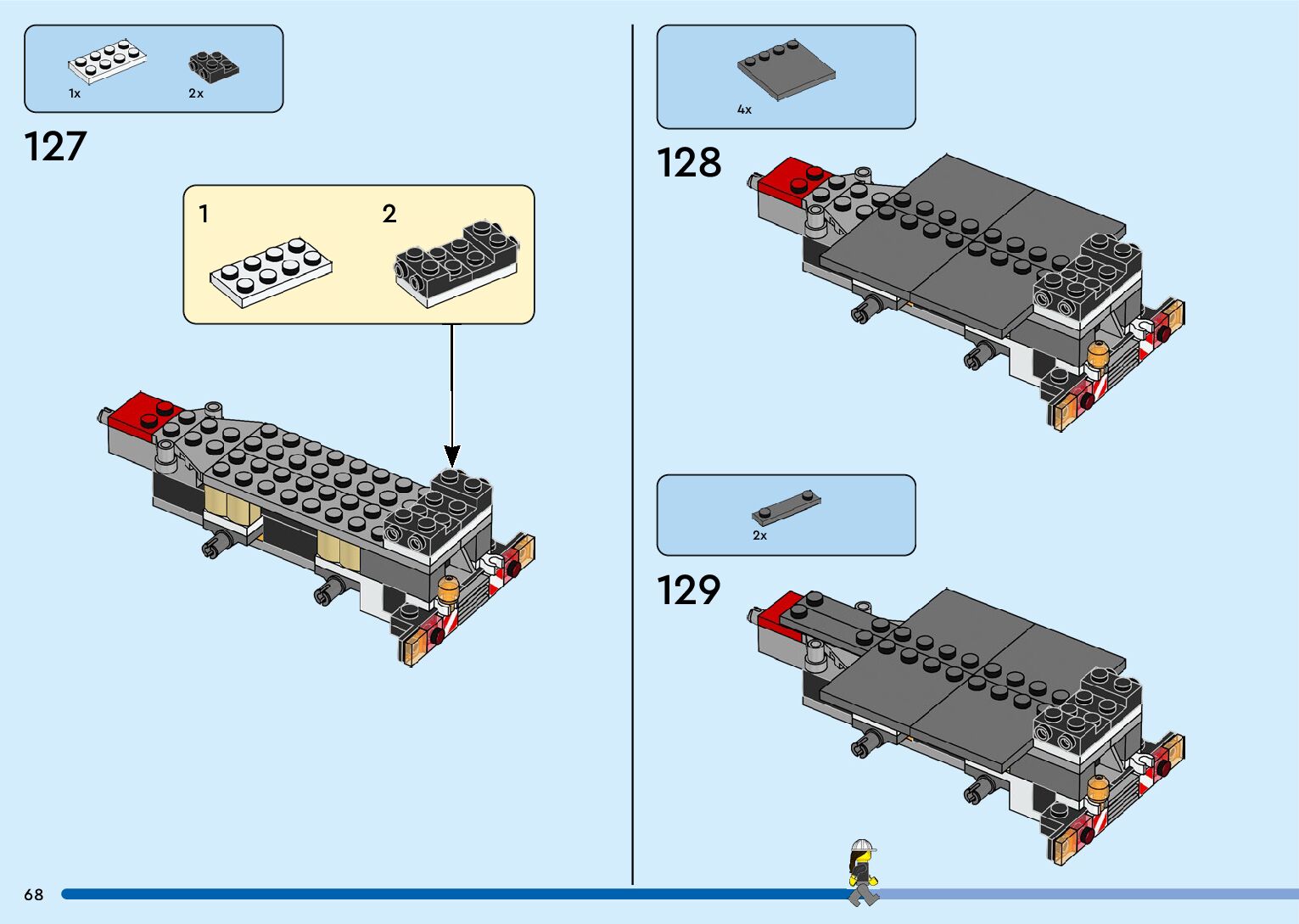 1x 2x

127

1 2

4x

128

2x

129

68