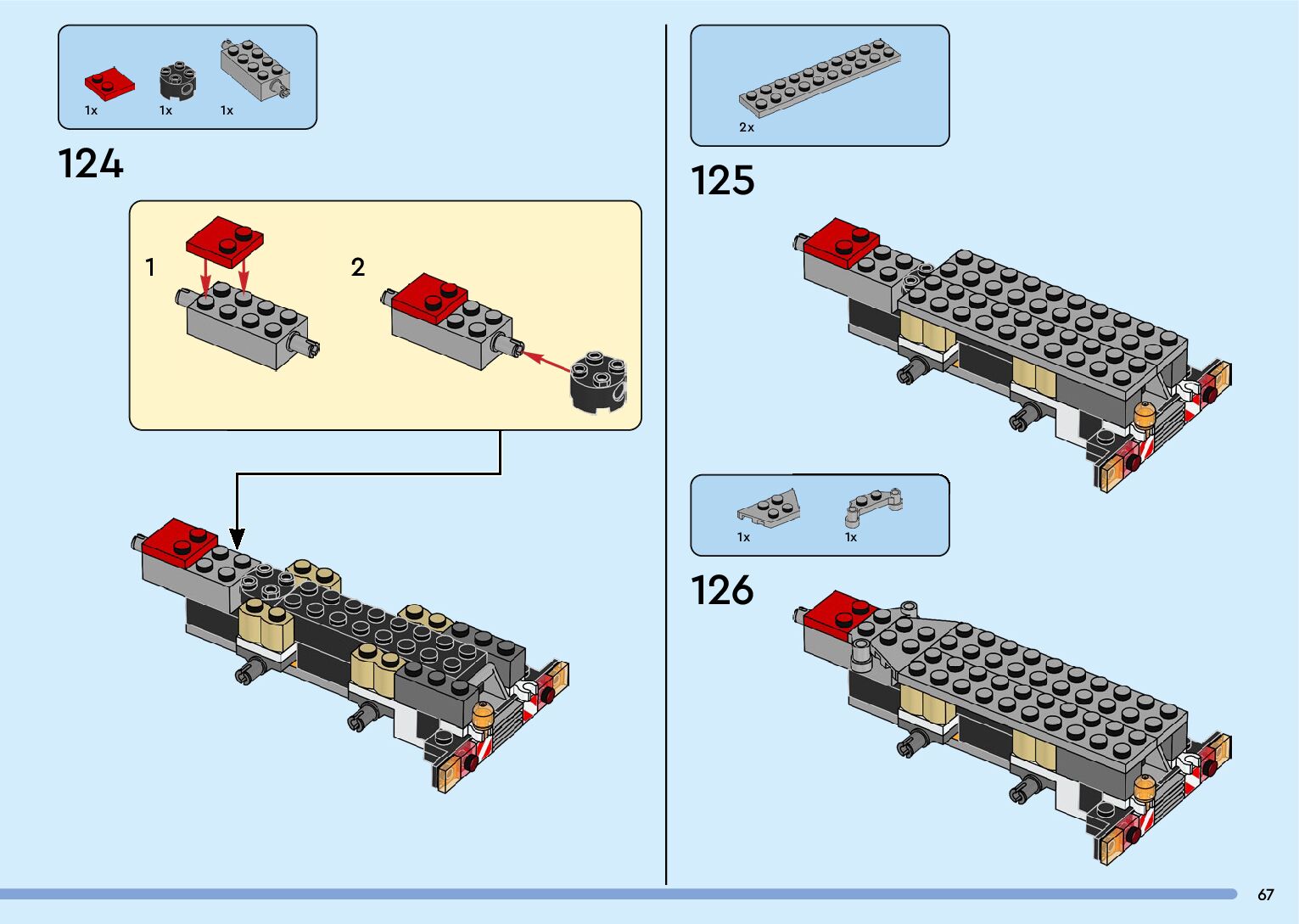 1x 1x 1x

124

1

2

2x

125

1x 1x

126

67