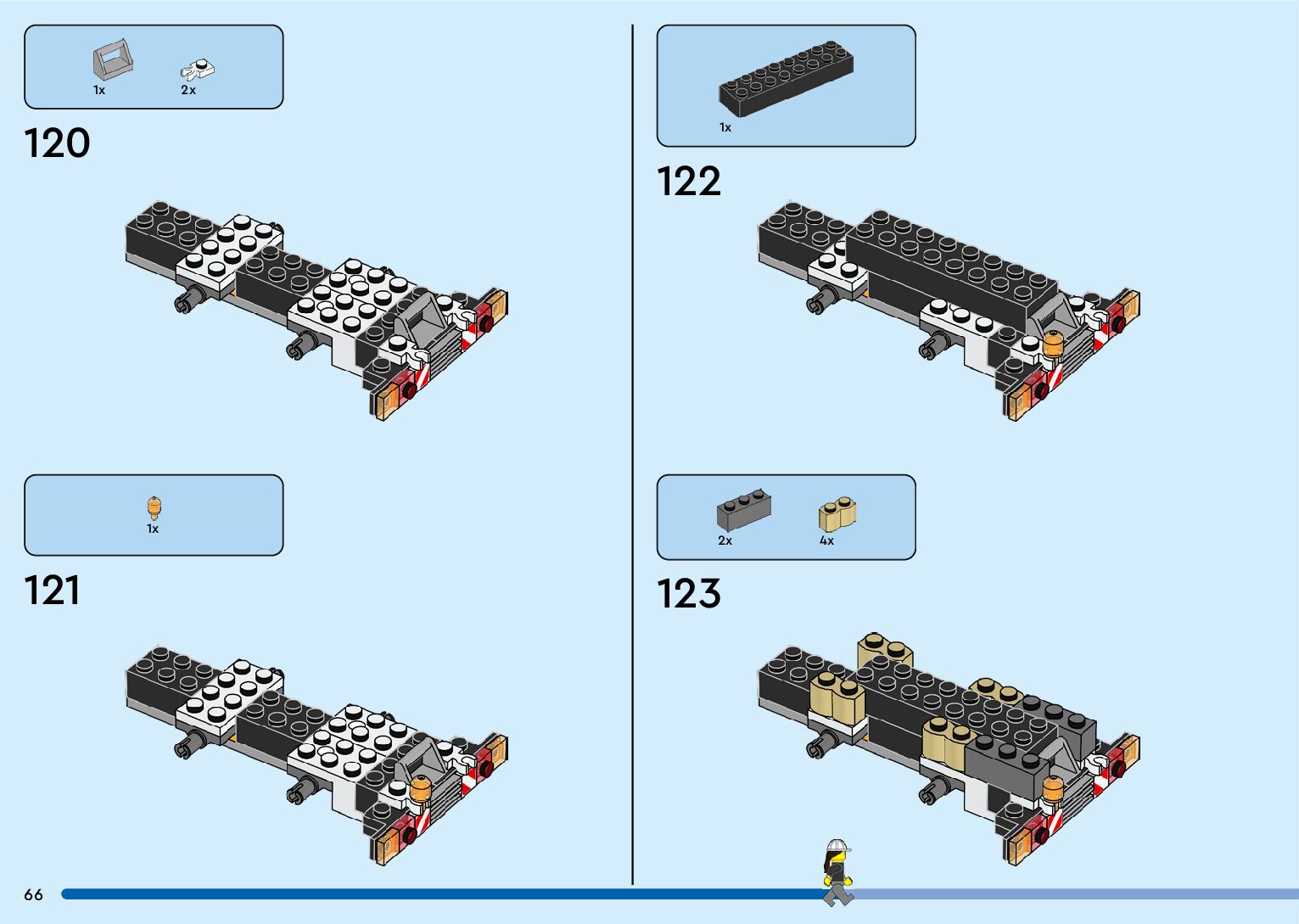 1x
2x

120

1x

121

1x

122

2x
4x

123

66