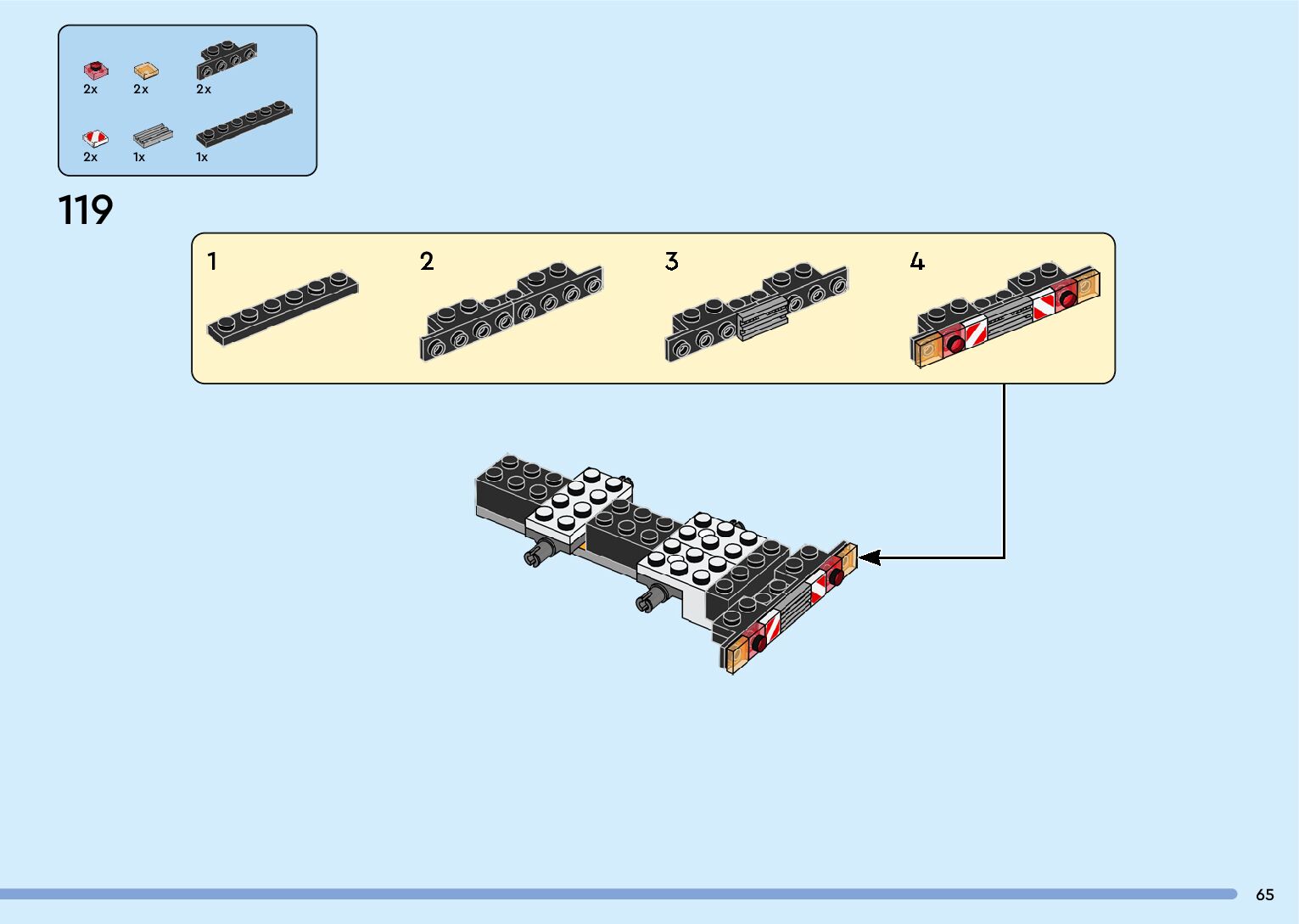 2x 2x 2x

2x 1x 1x

119

1

2

3

4

65