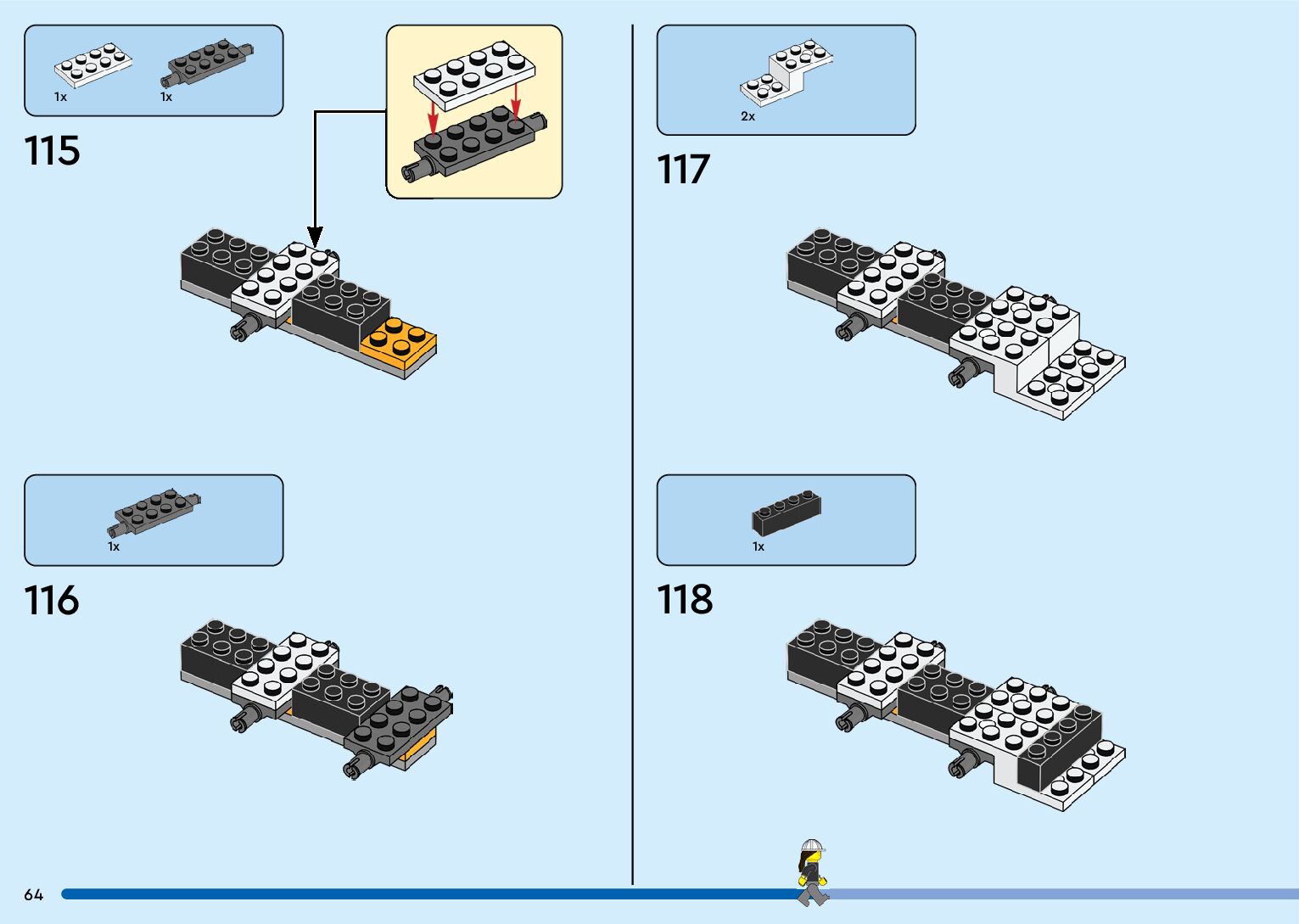 1x 1x

115

1x

116

2x

117

1x

118

64