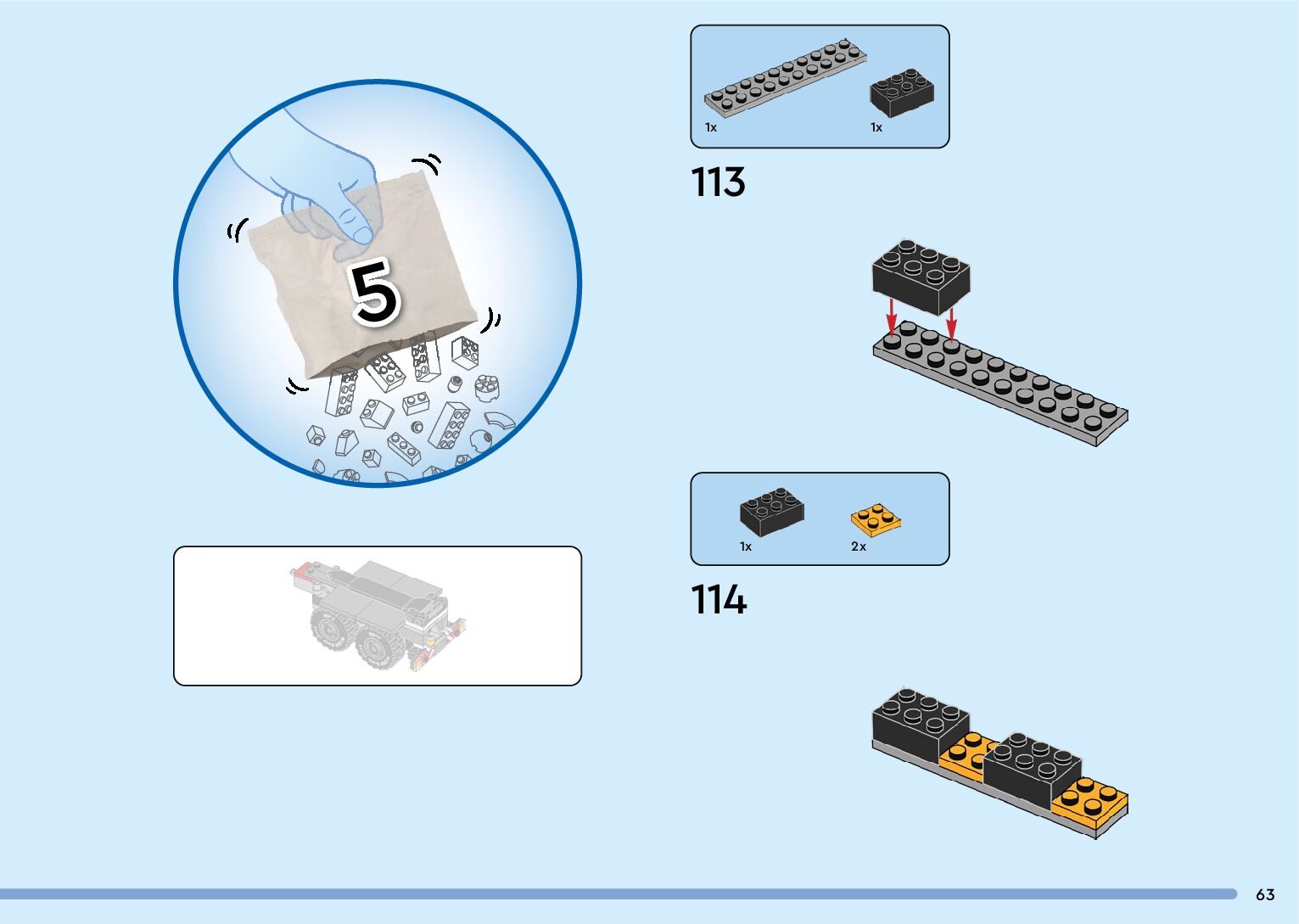 5

1x
1x

113

1x
2x

114

63