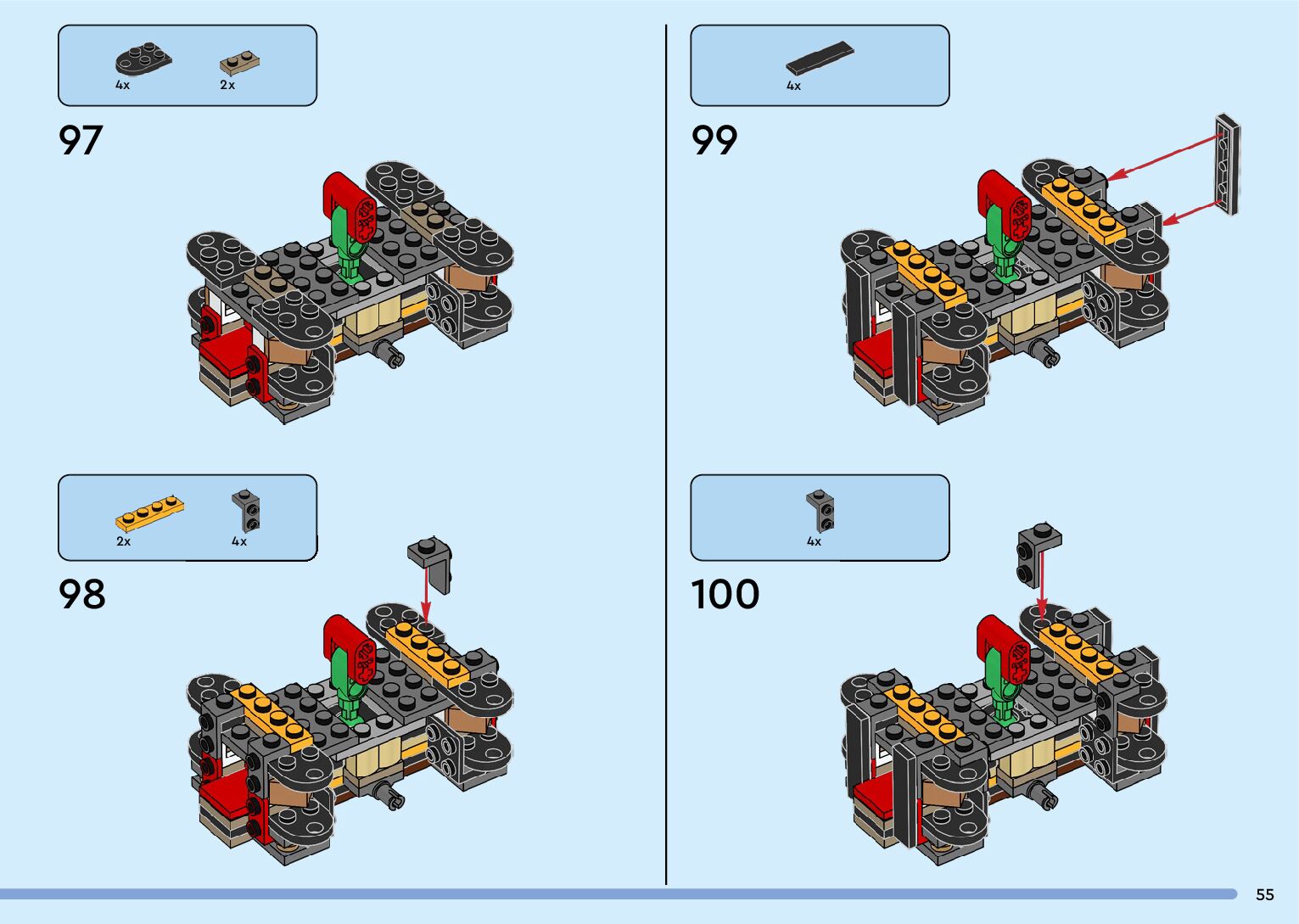 4x
2x

97

2x
4x

98

4x

99

4x

100

55