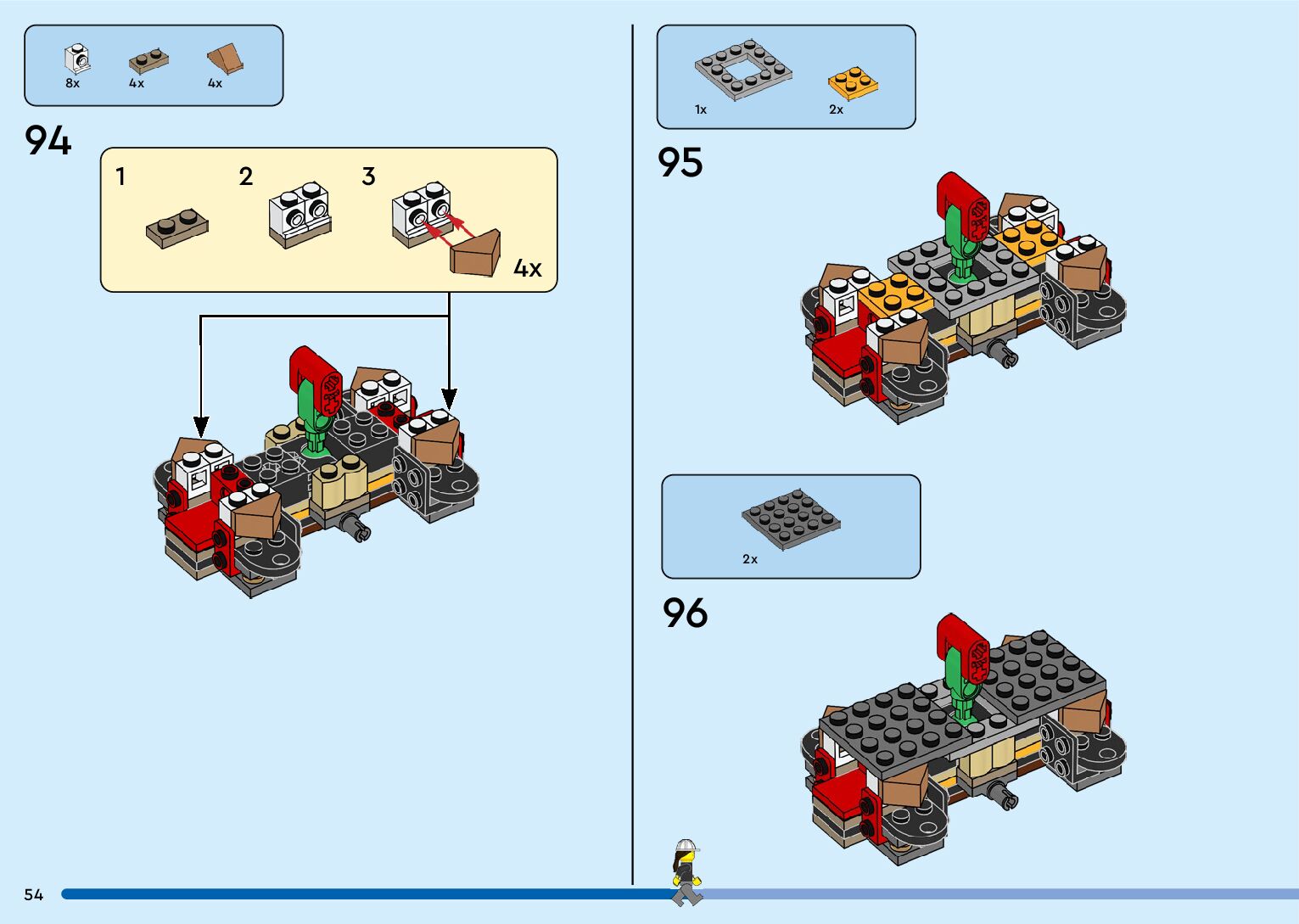 8x 4x 4x

94

1 2 3

4x

1x 2x

95

2x

96

54