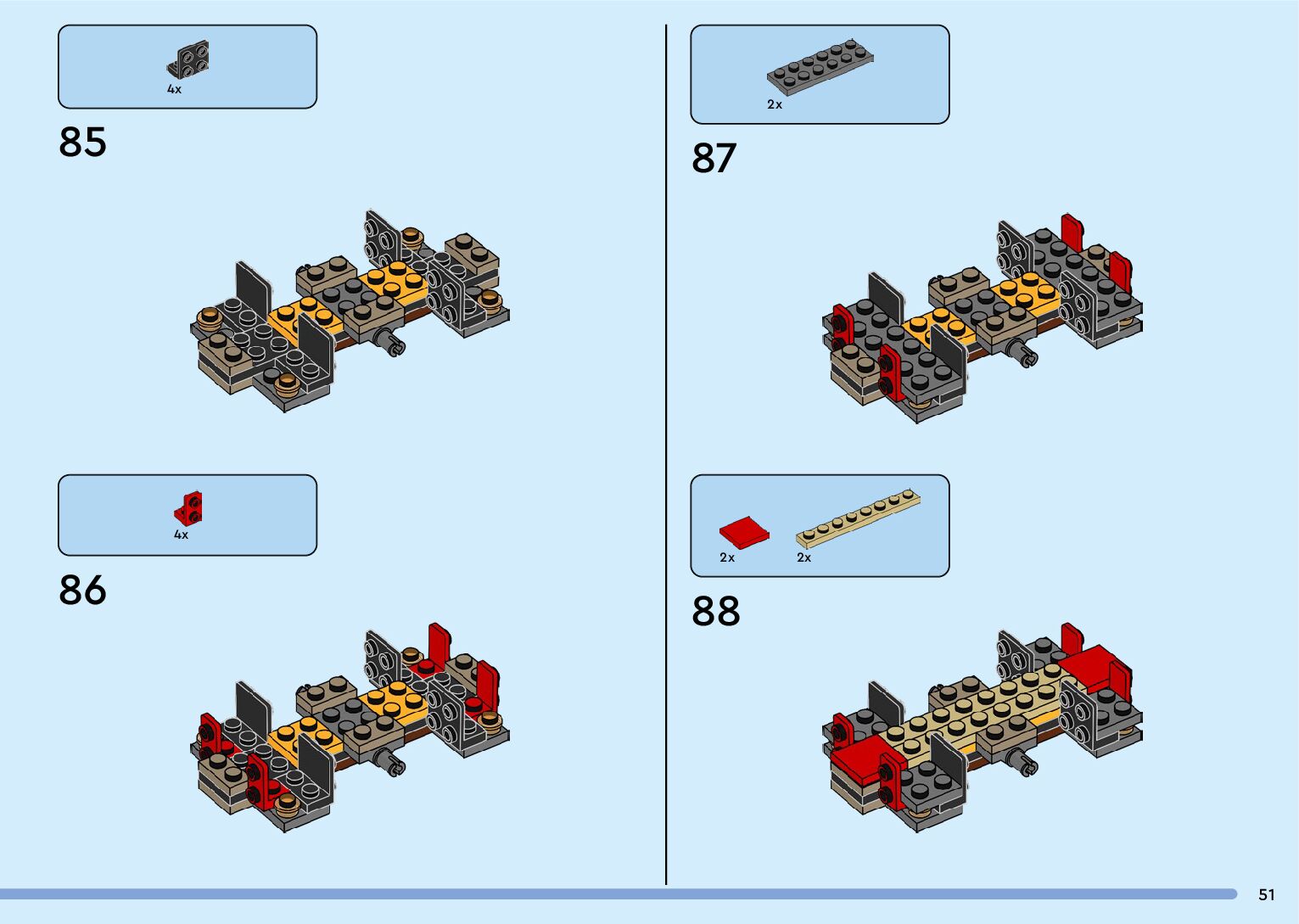 4x

85

4x

86

2x

87

2x

2x

88

51