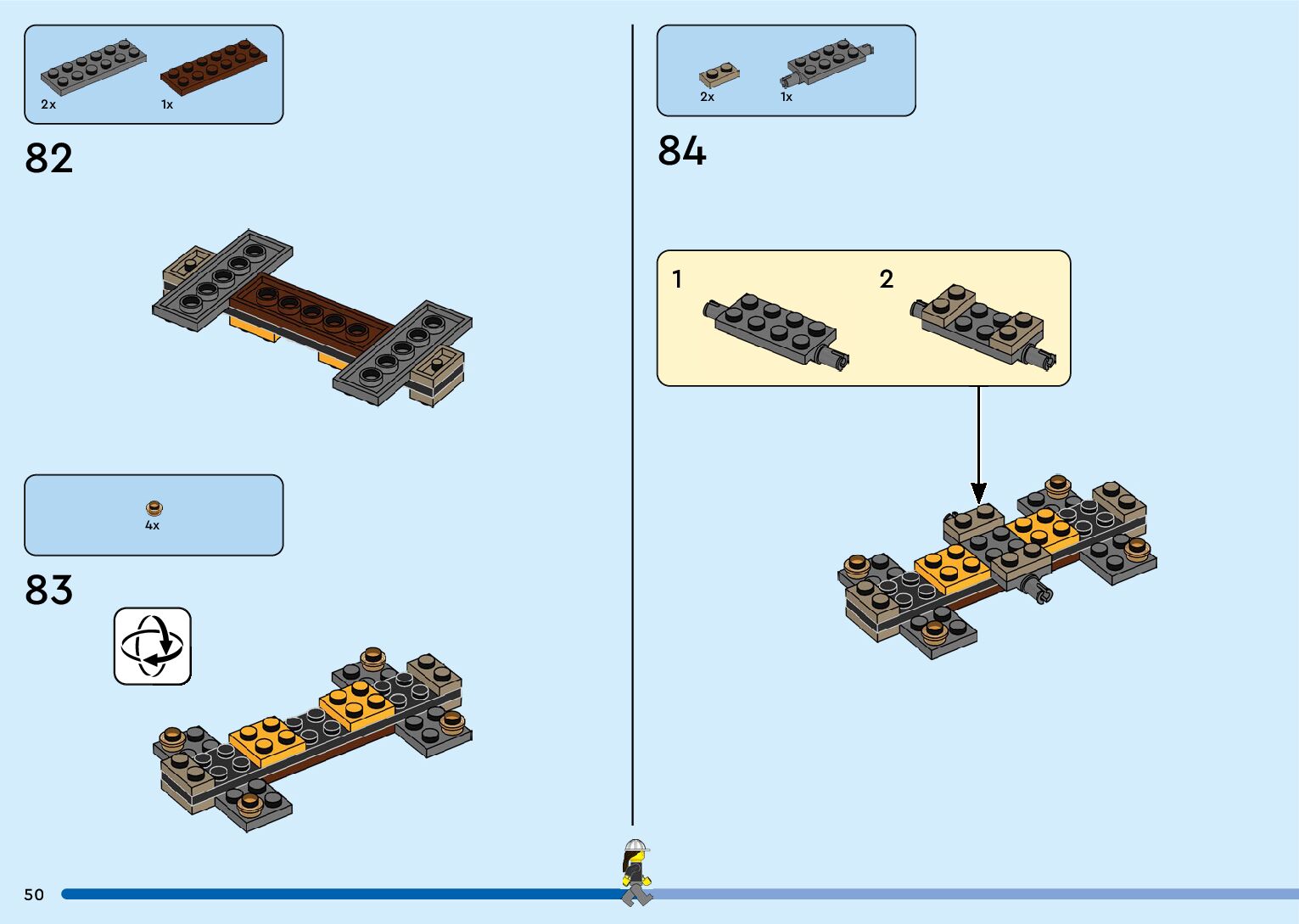 2x 1x

82

4x

83

2x 1x

84

1

2

50