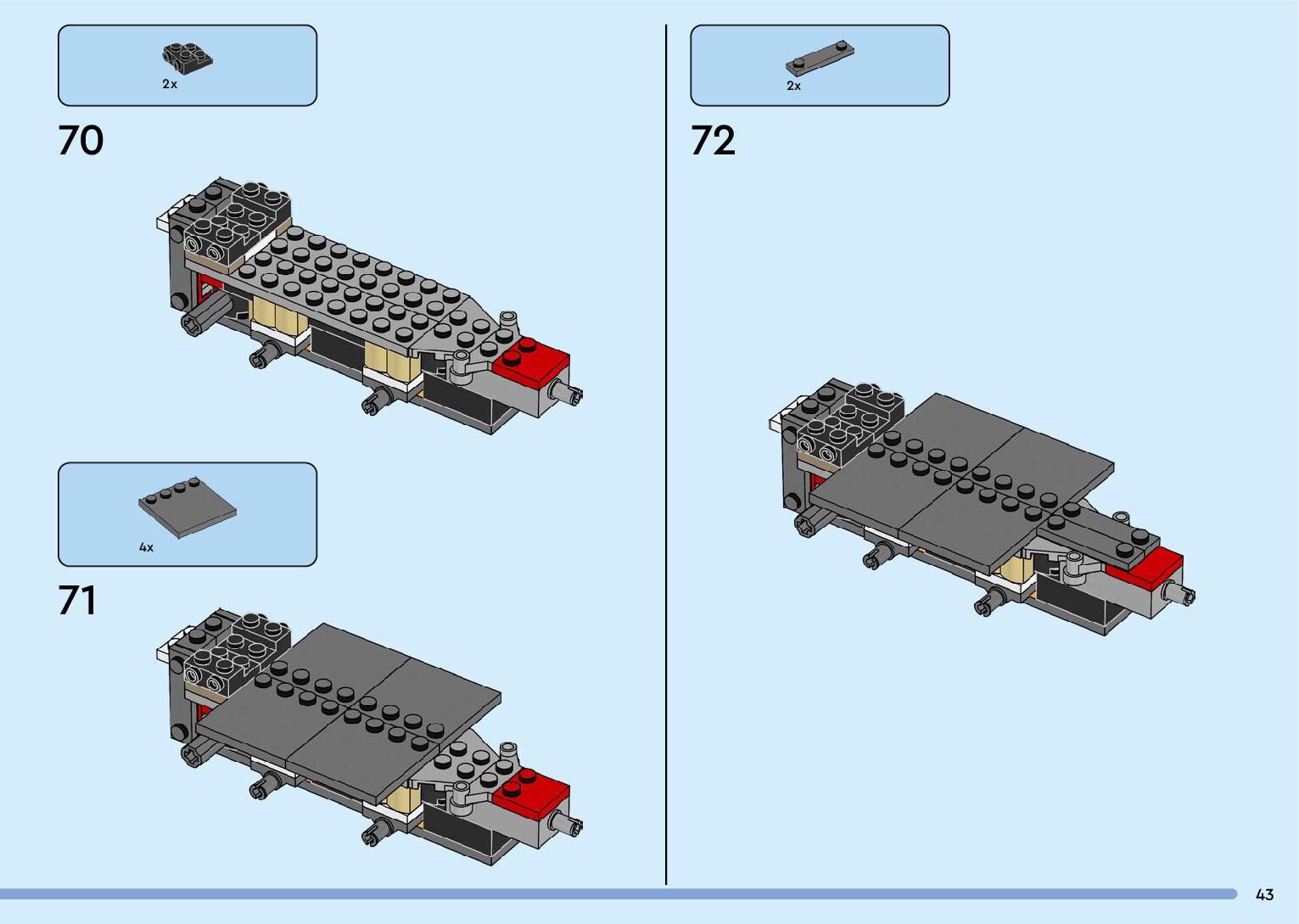 2x

70

4x

71

2x

72

43