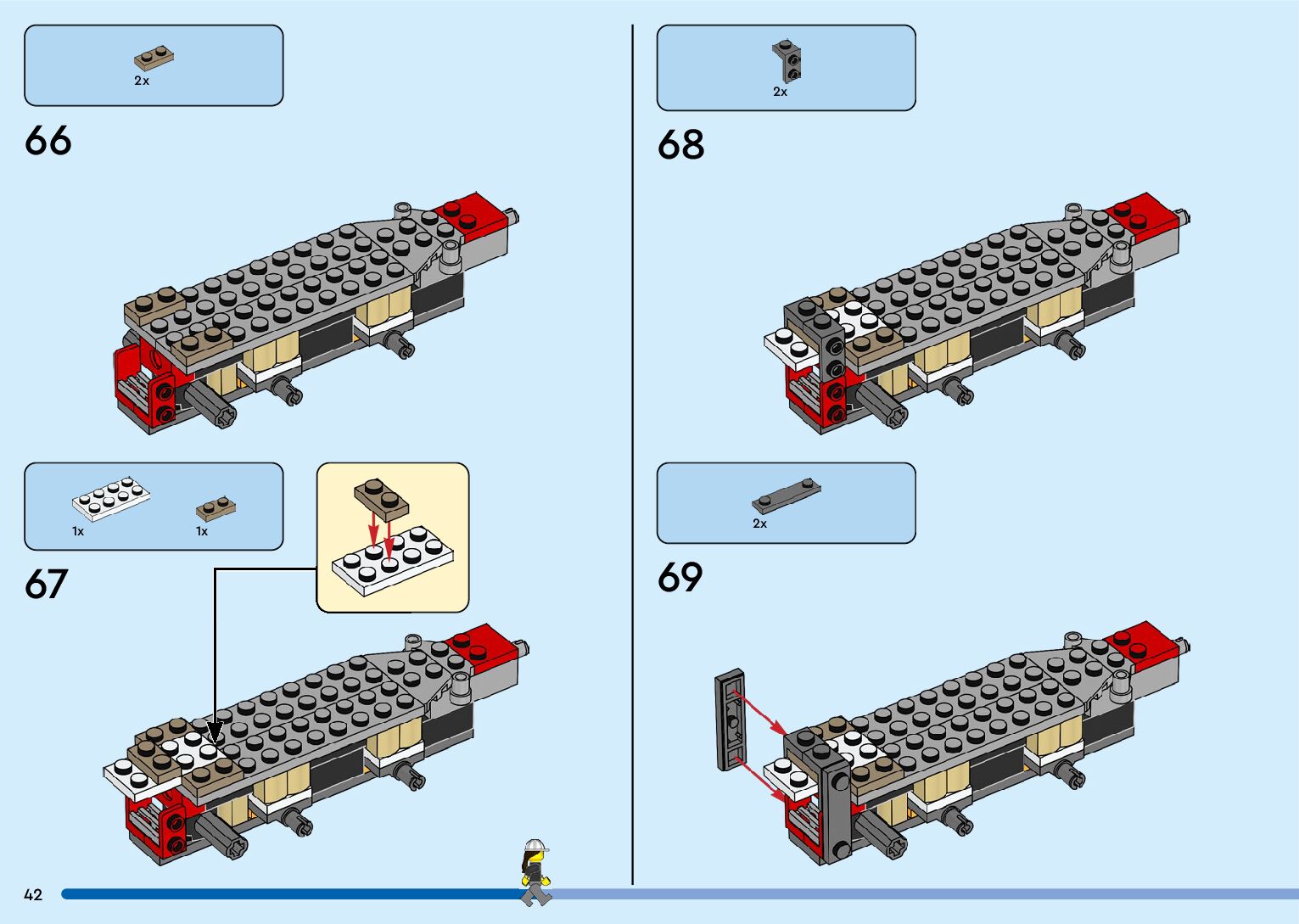 2x

66

1x 1x

67

2x

68

2x

69

42