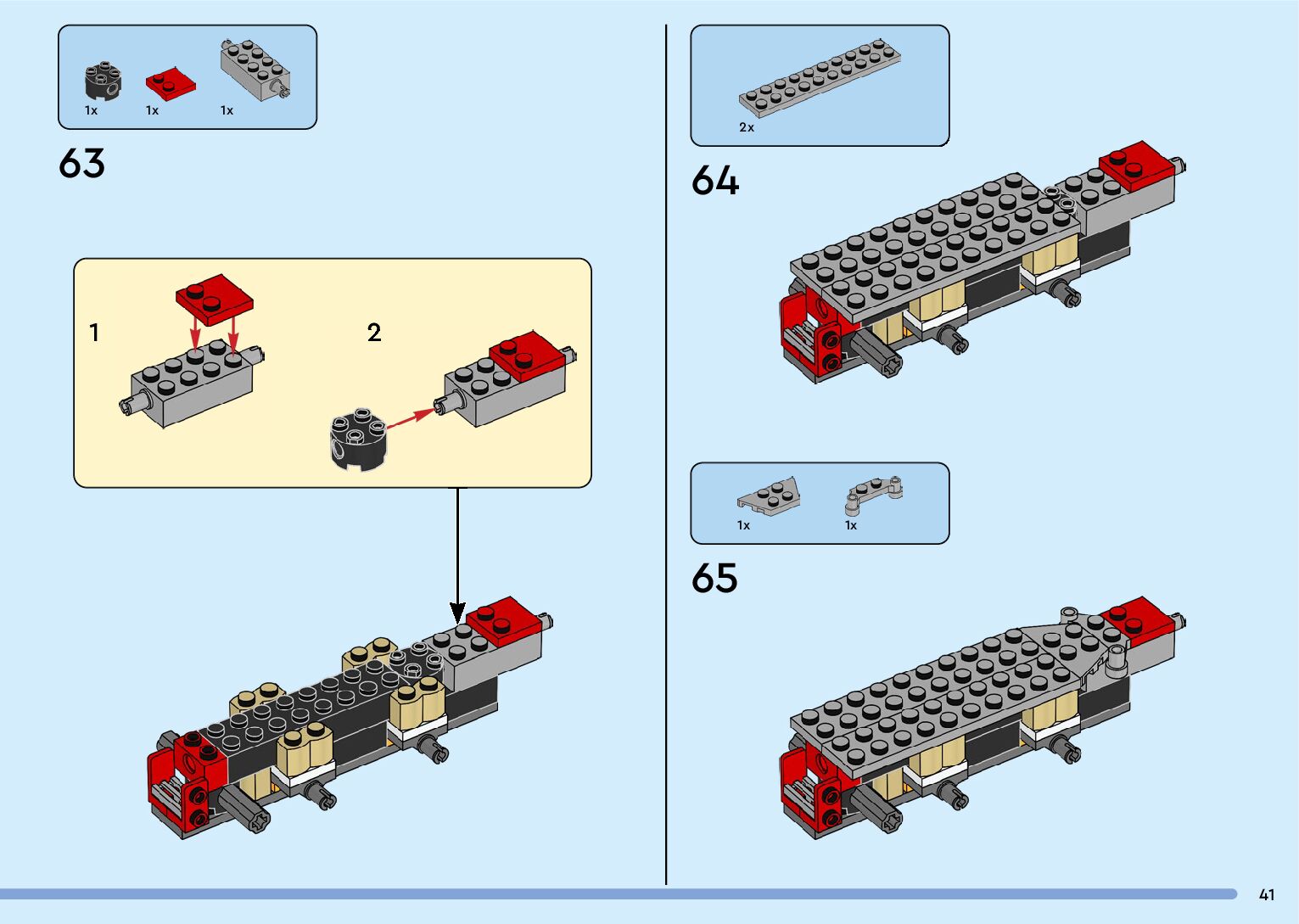 1x 1x 1x

63

1

2

2x

64

1x 1x

65

41