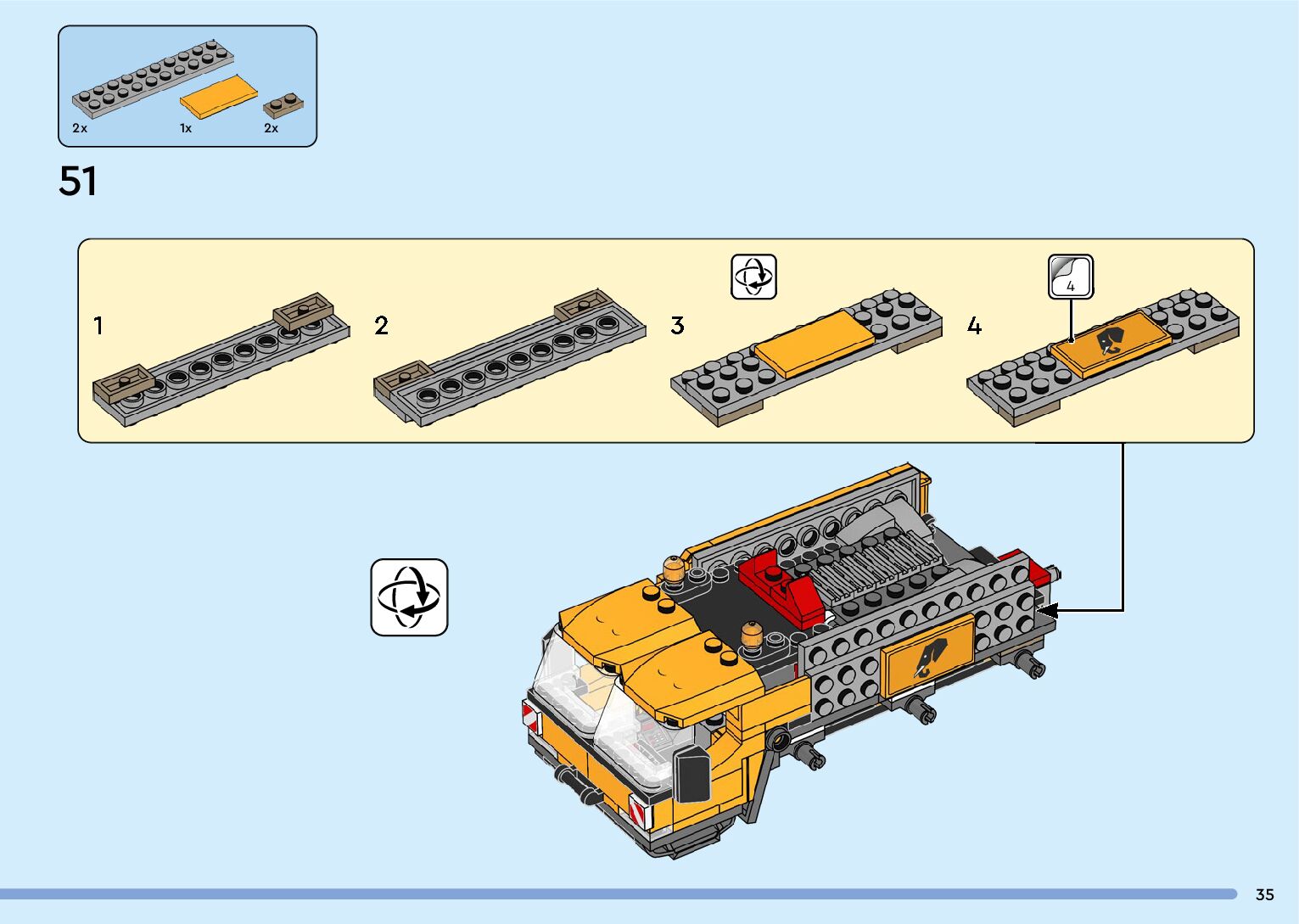 2x
1x
2x

51

1
2
3
4
4

35