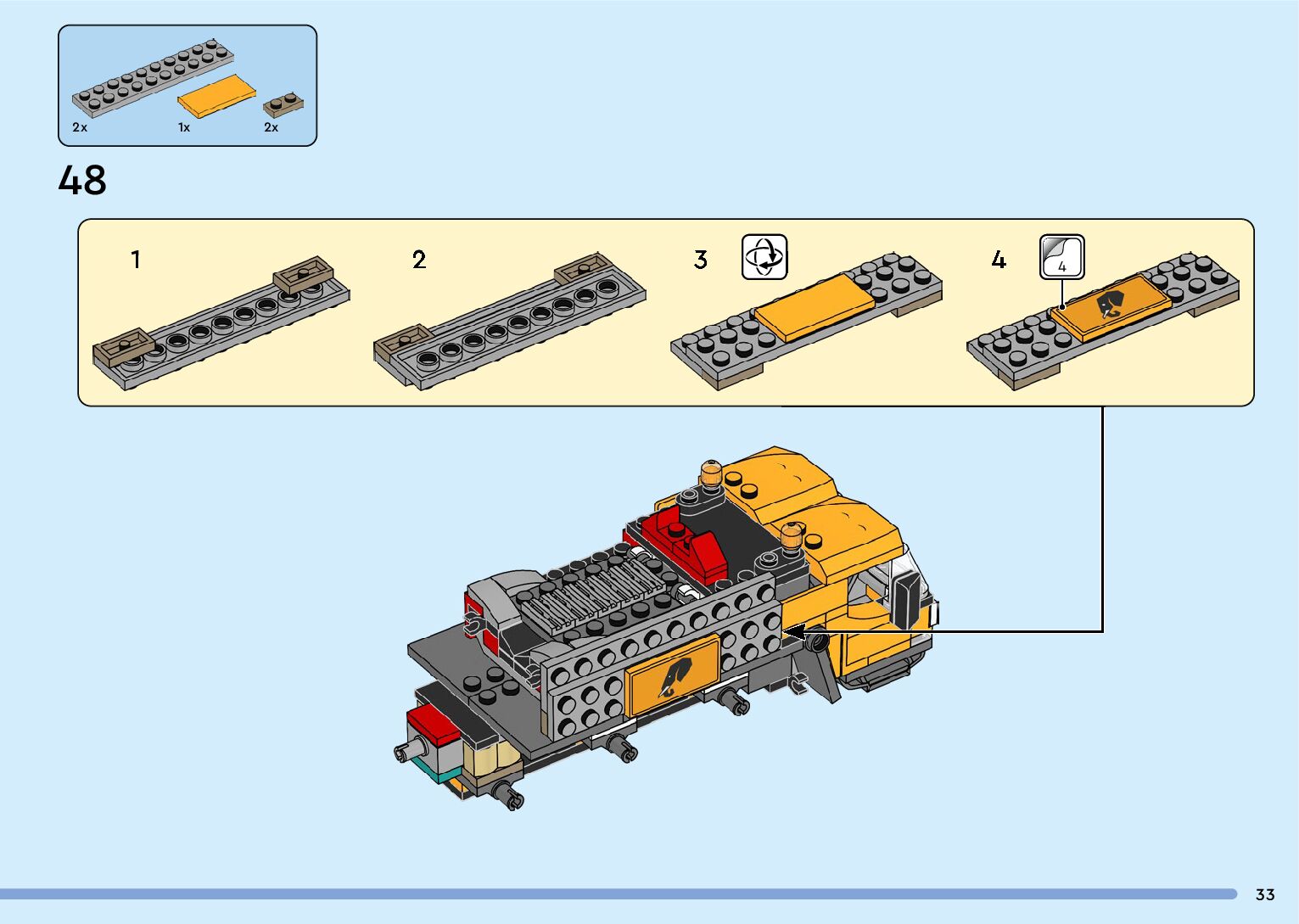 2x 1x 2x

48

1

2

3

4

4

33