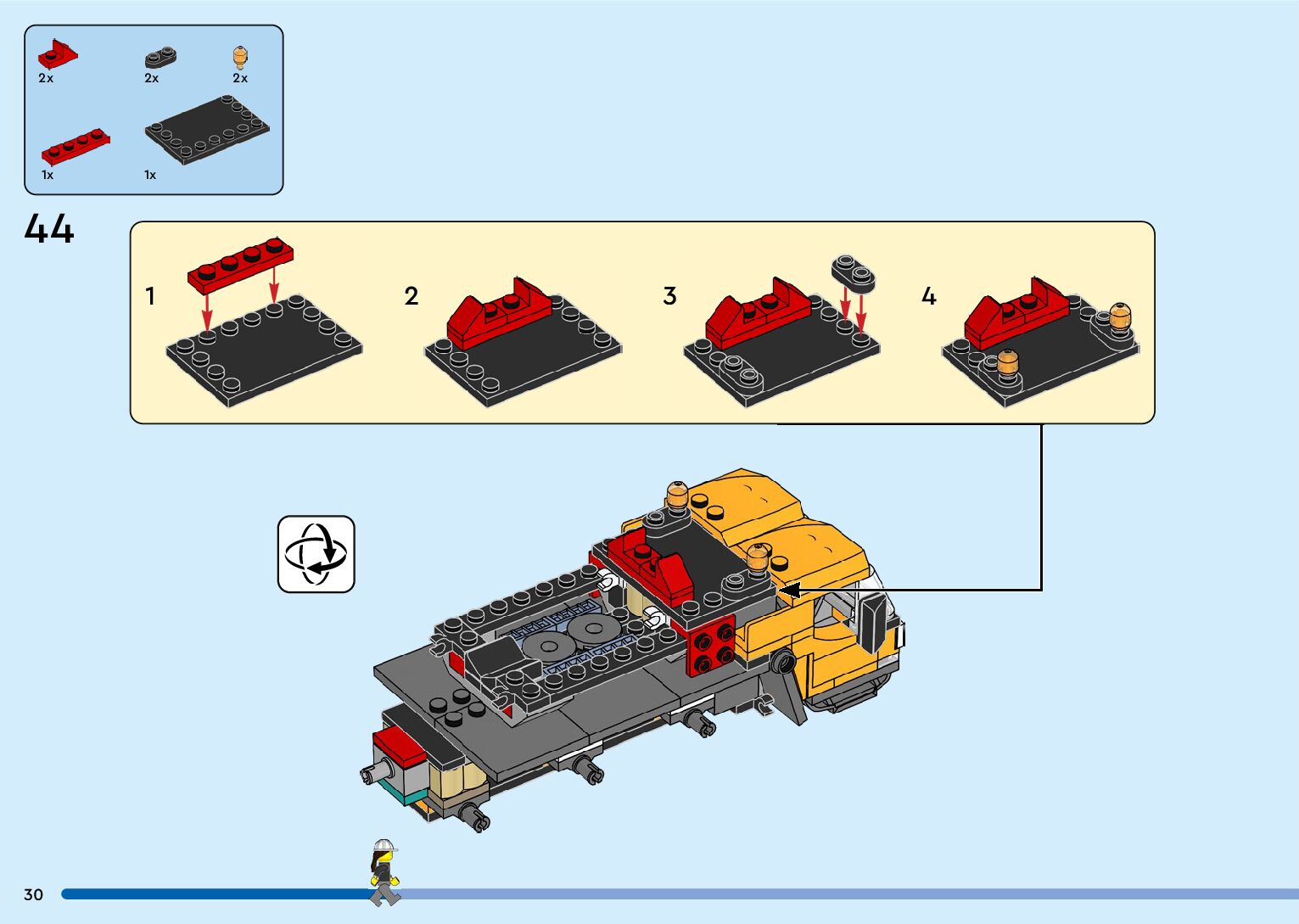 2x
2x
2x
1x
1x

44

1
2
3
4

30