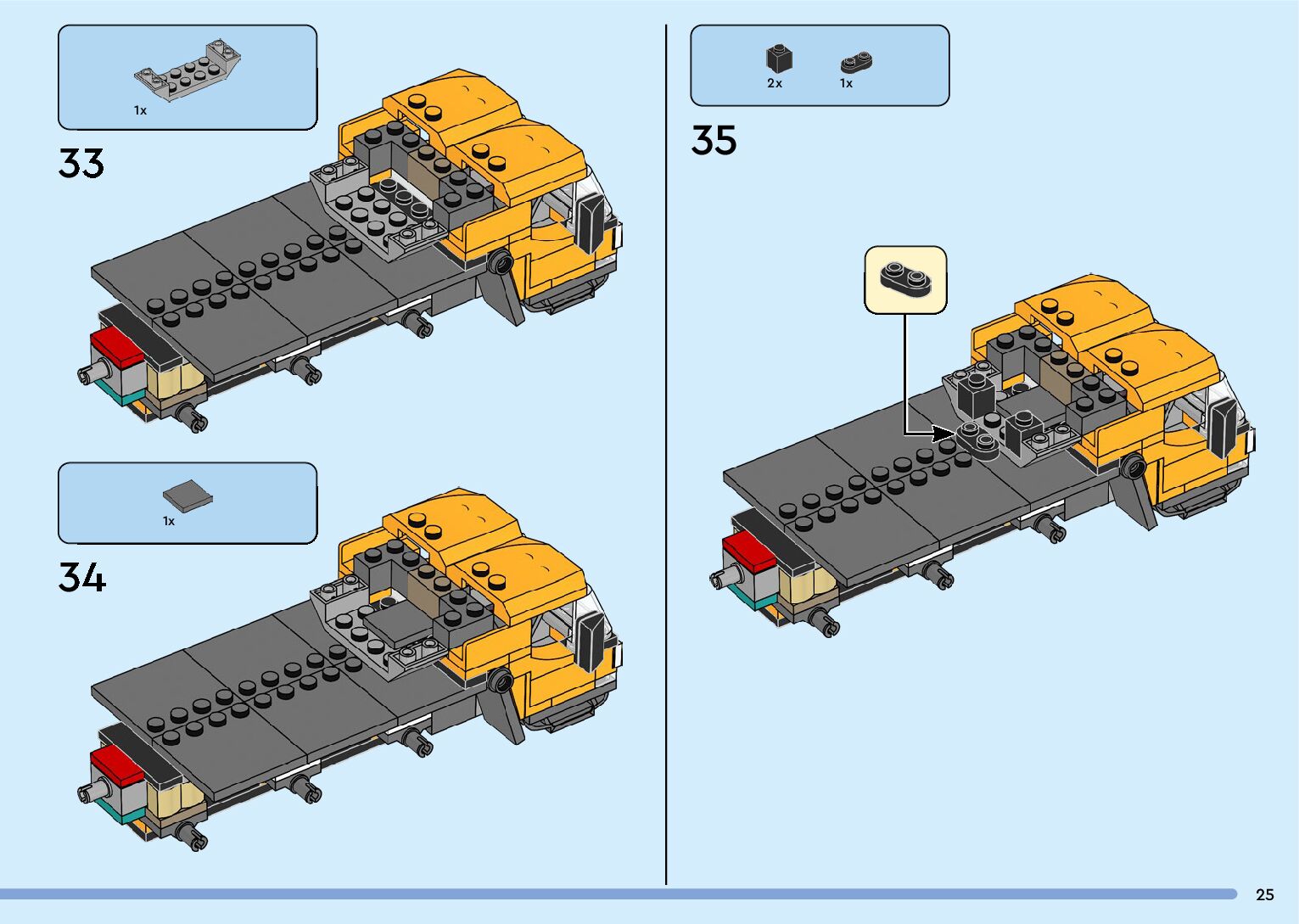 1x

33

1x

34

2x 1x

35

25