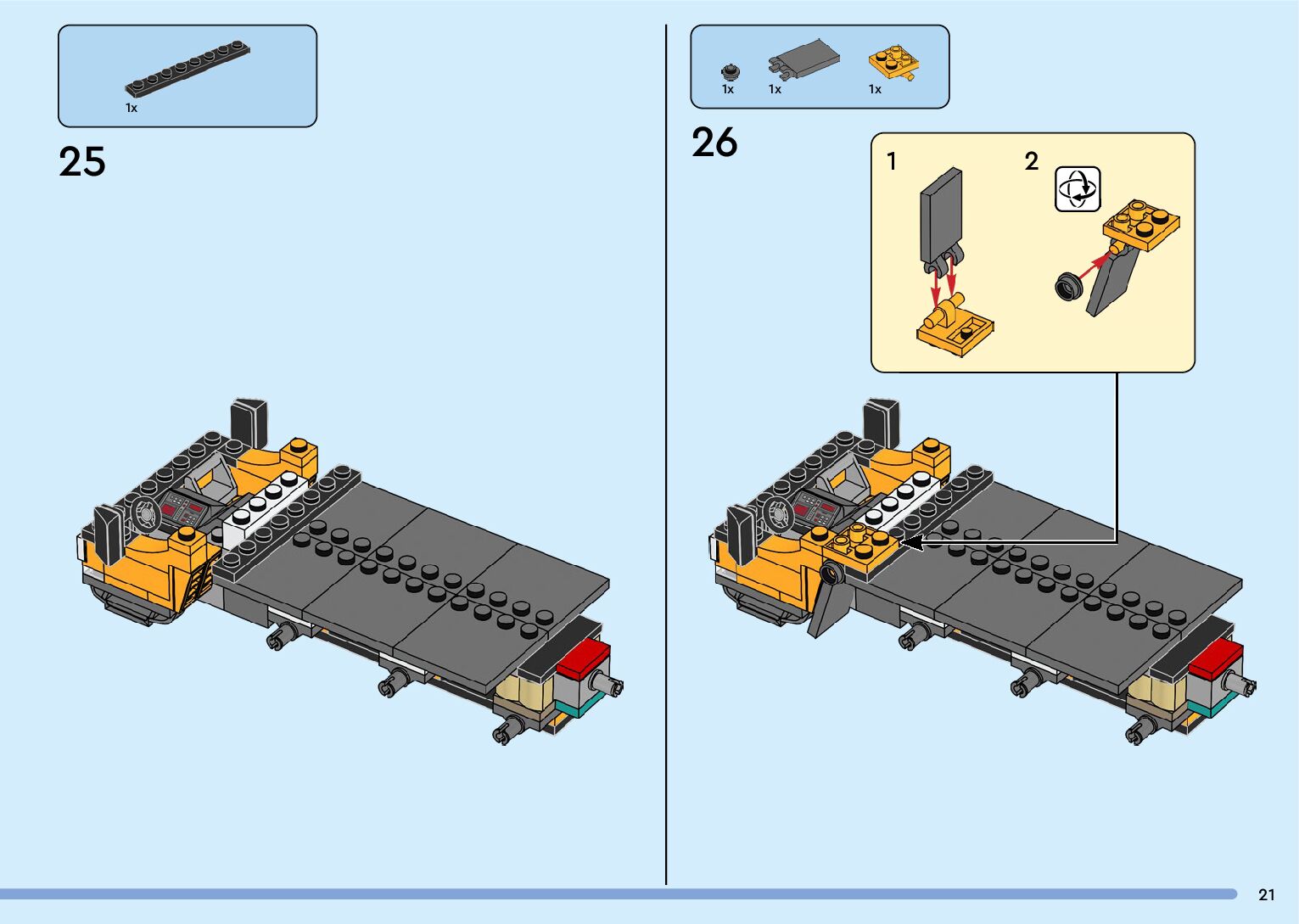 1x

25

1x 1x 1x

26

1

2

21