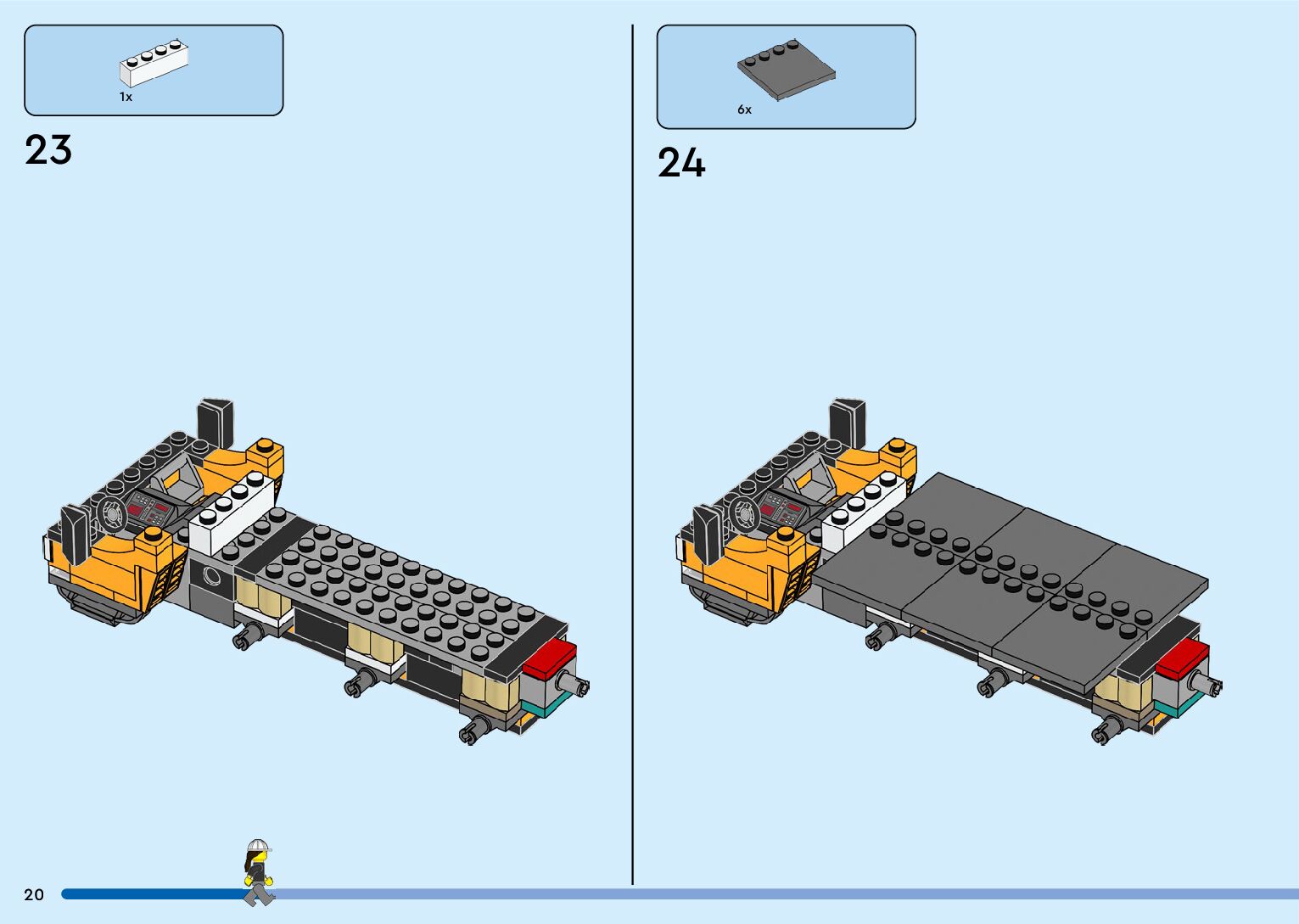 1x

23

6x

24

20