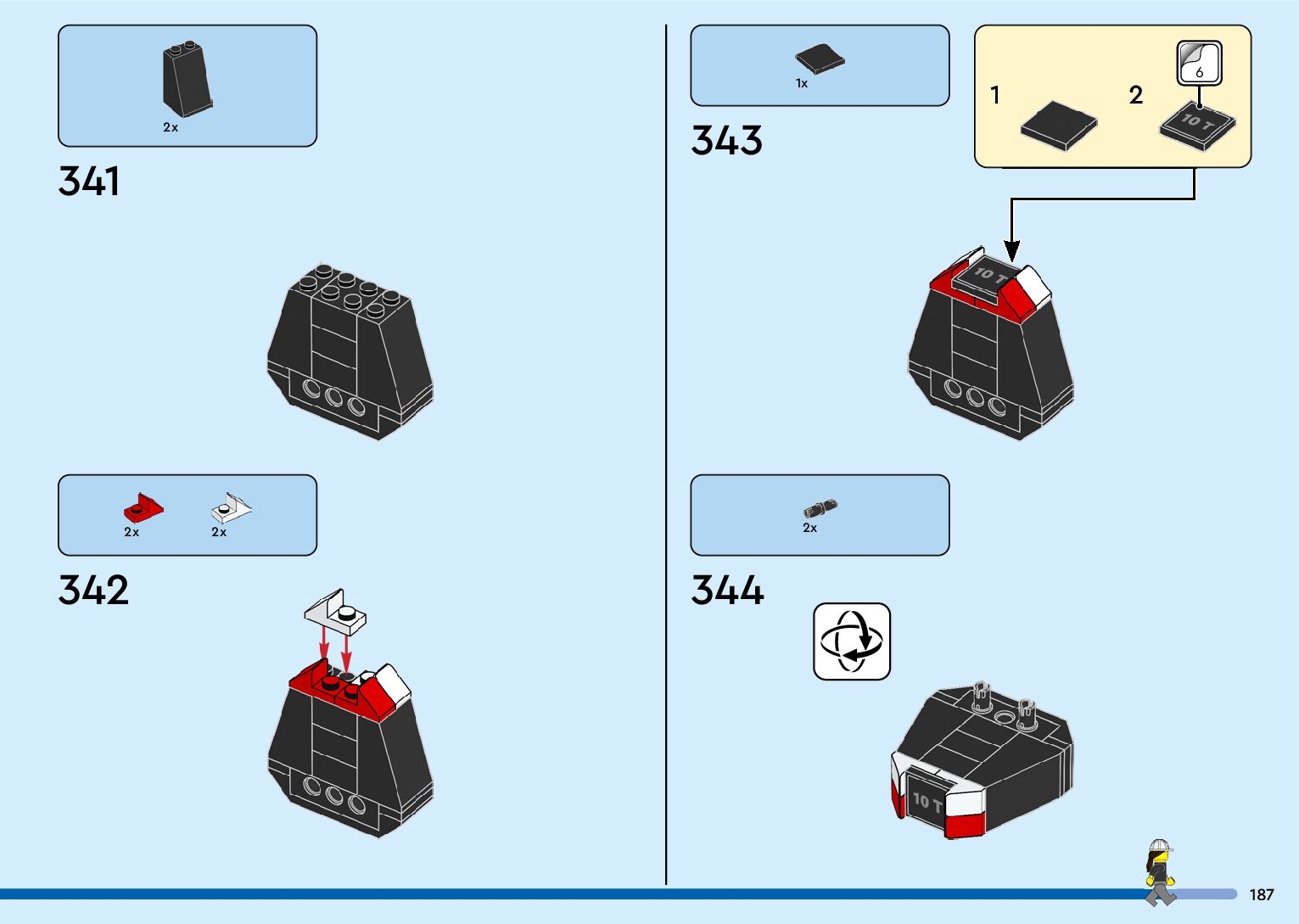 2x

341

2x 2x

342

1x

343

1 2

6

10 T

10 T

2x

344

10 T

187