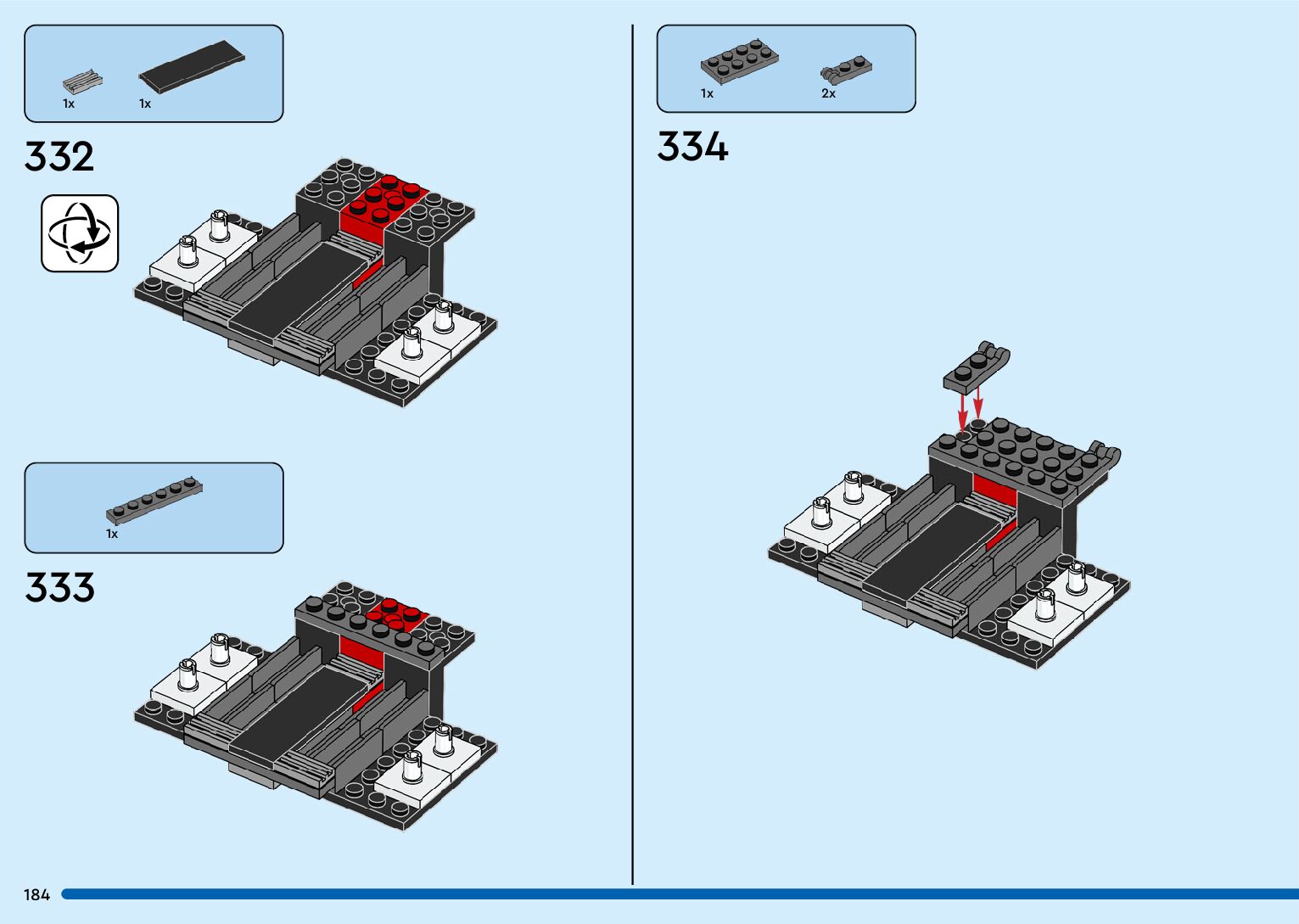 1x 1x

332

1x

333

1x 2x

334

184