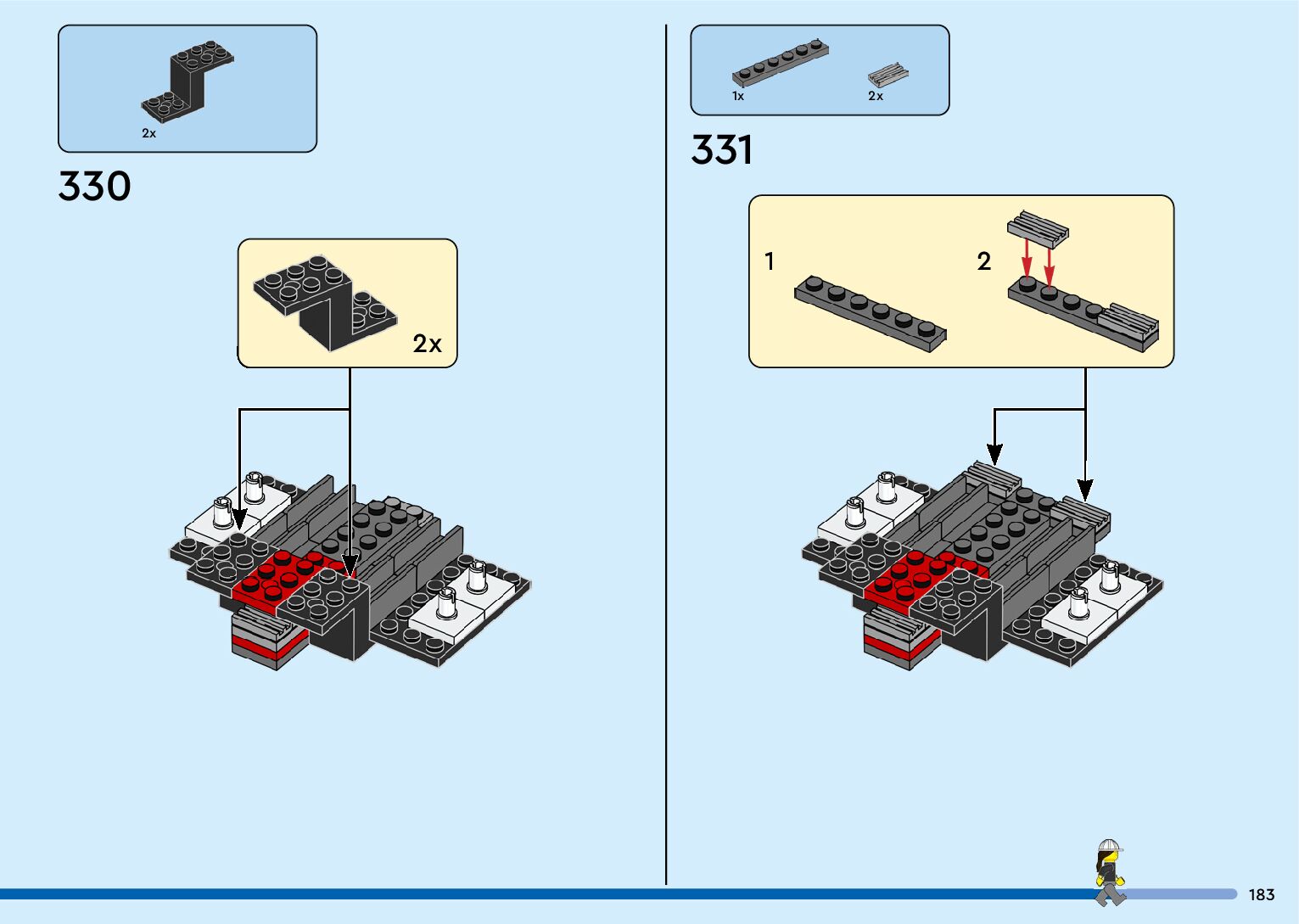 2x

330

2x

1x

2x

331

1

2

183