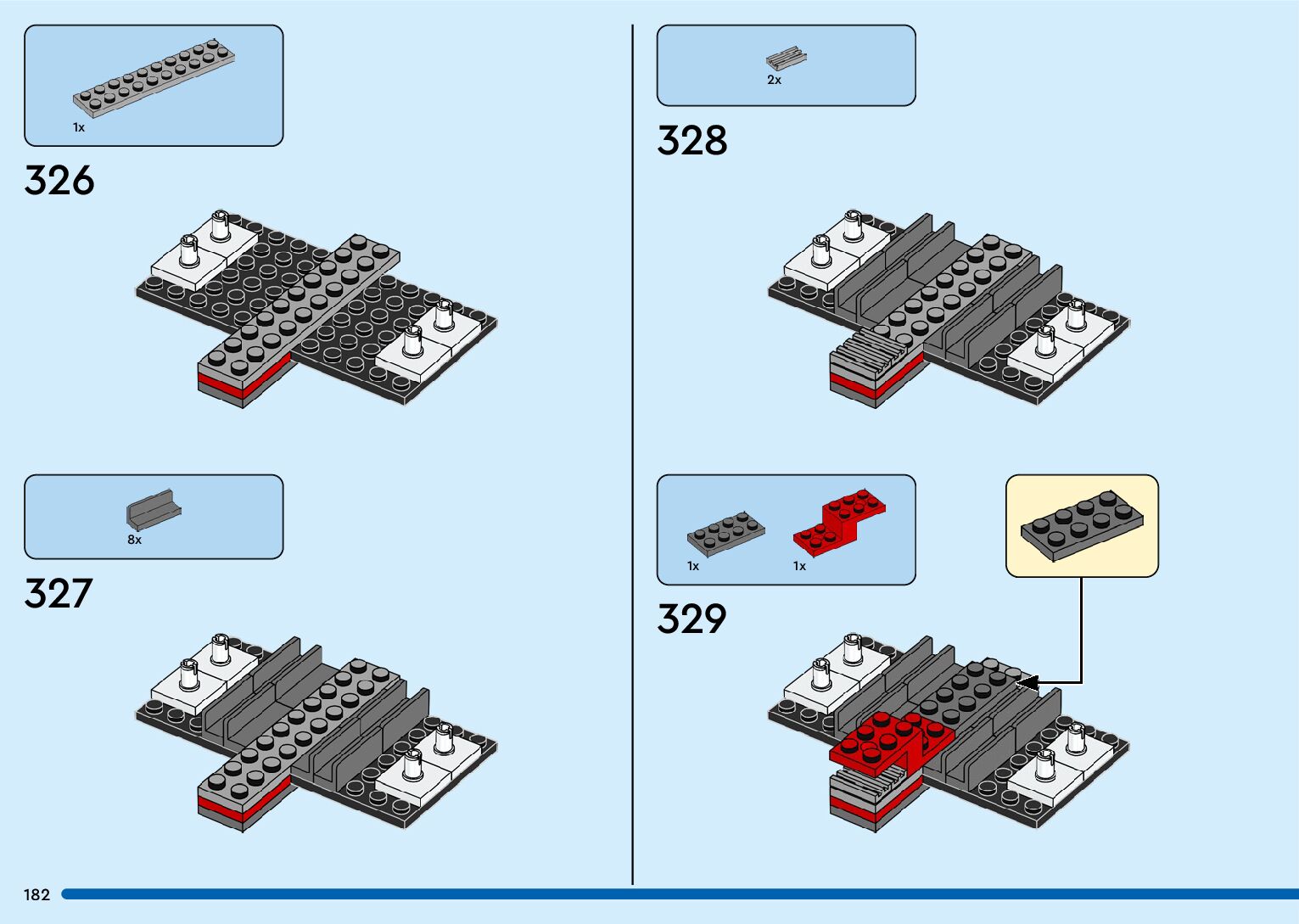 1x

326

8x

327

2x

328

1x

1x

329

182