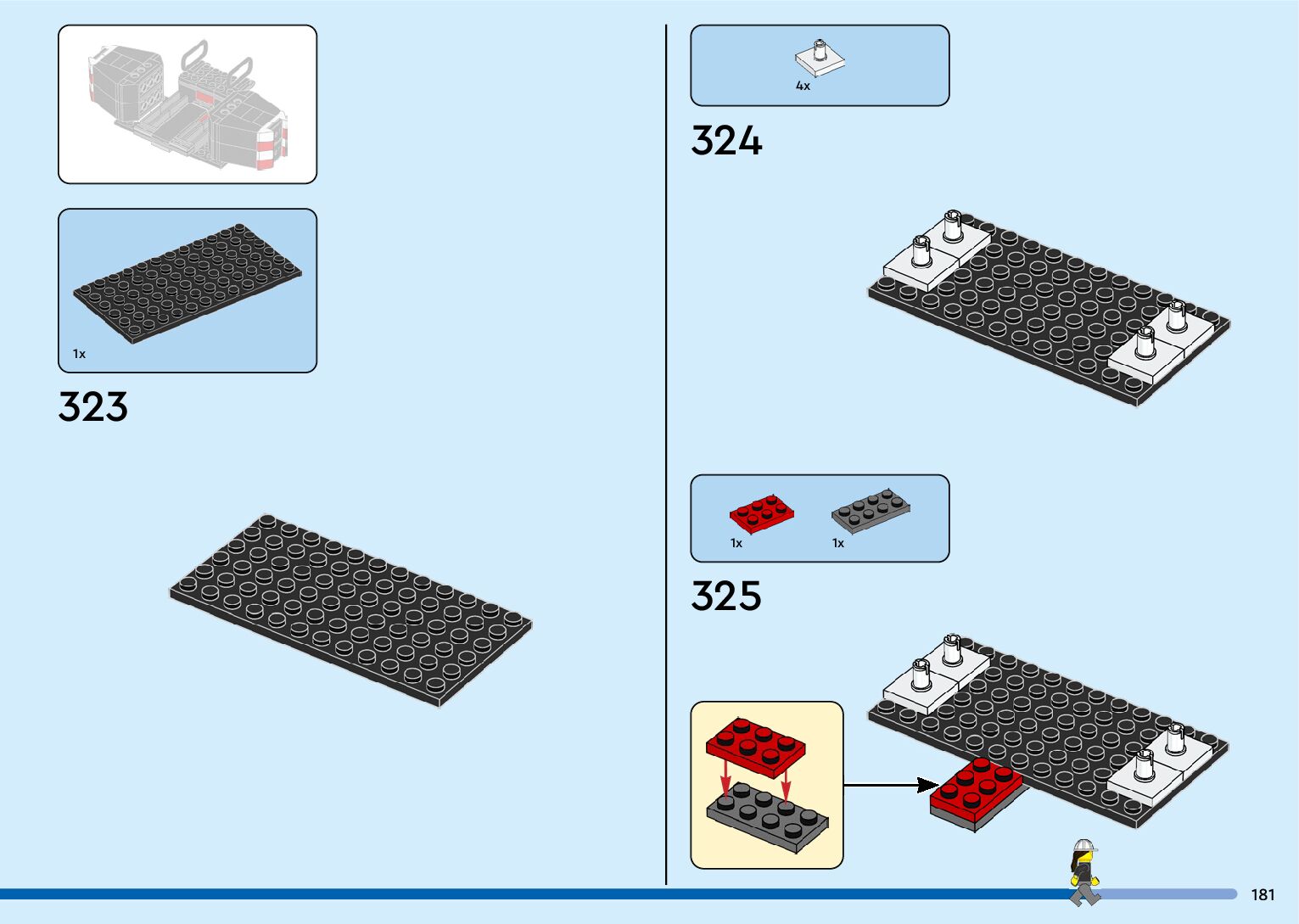 1x

323

4x

324

1x

1x

325

181