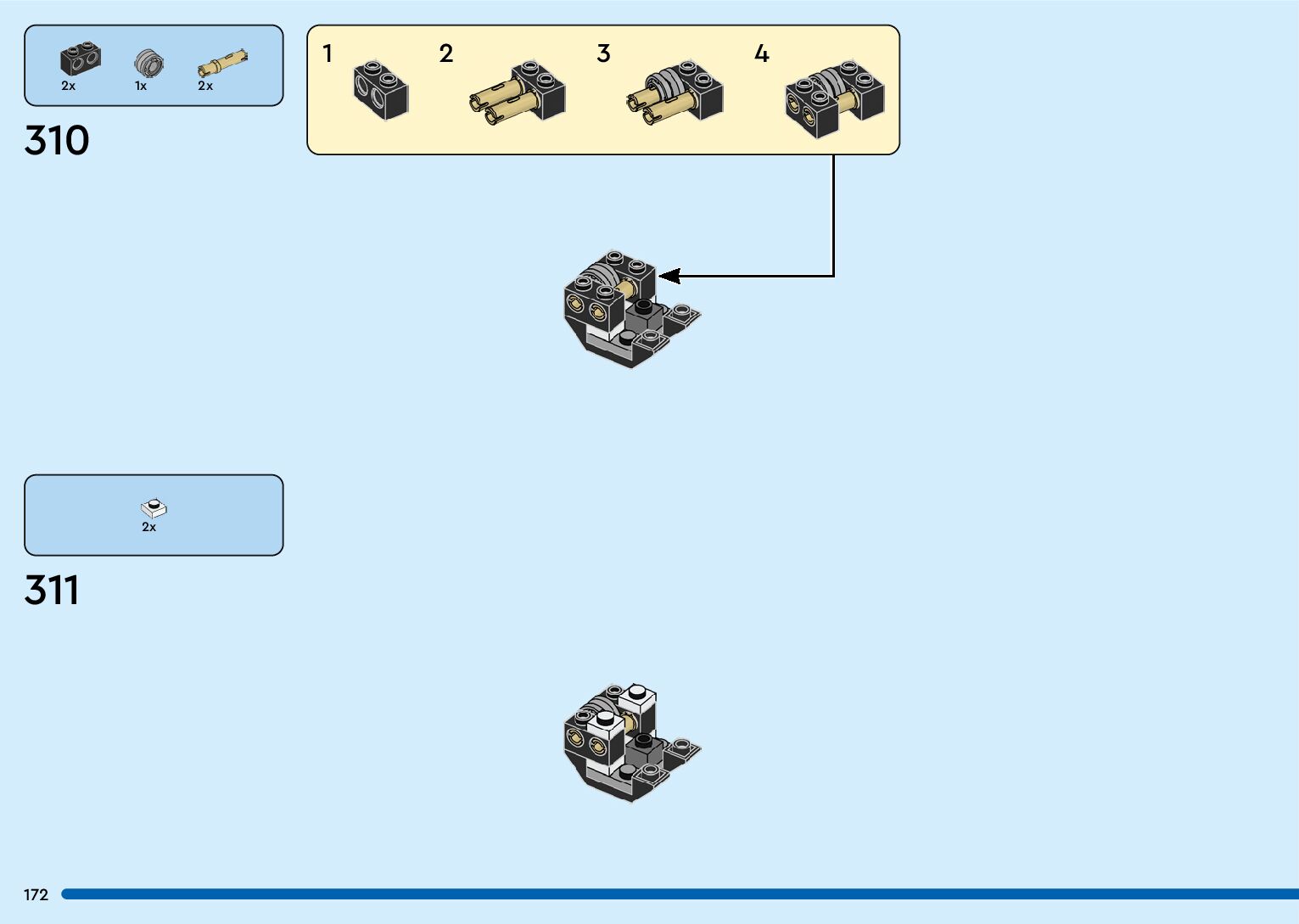 2x 1x 2x

310

1 2 3 4

2x

311

172