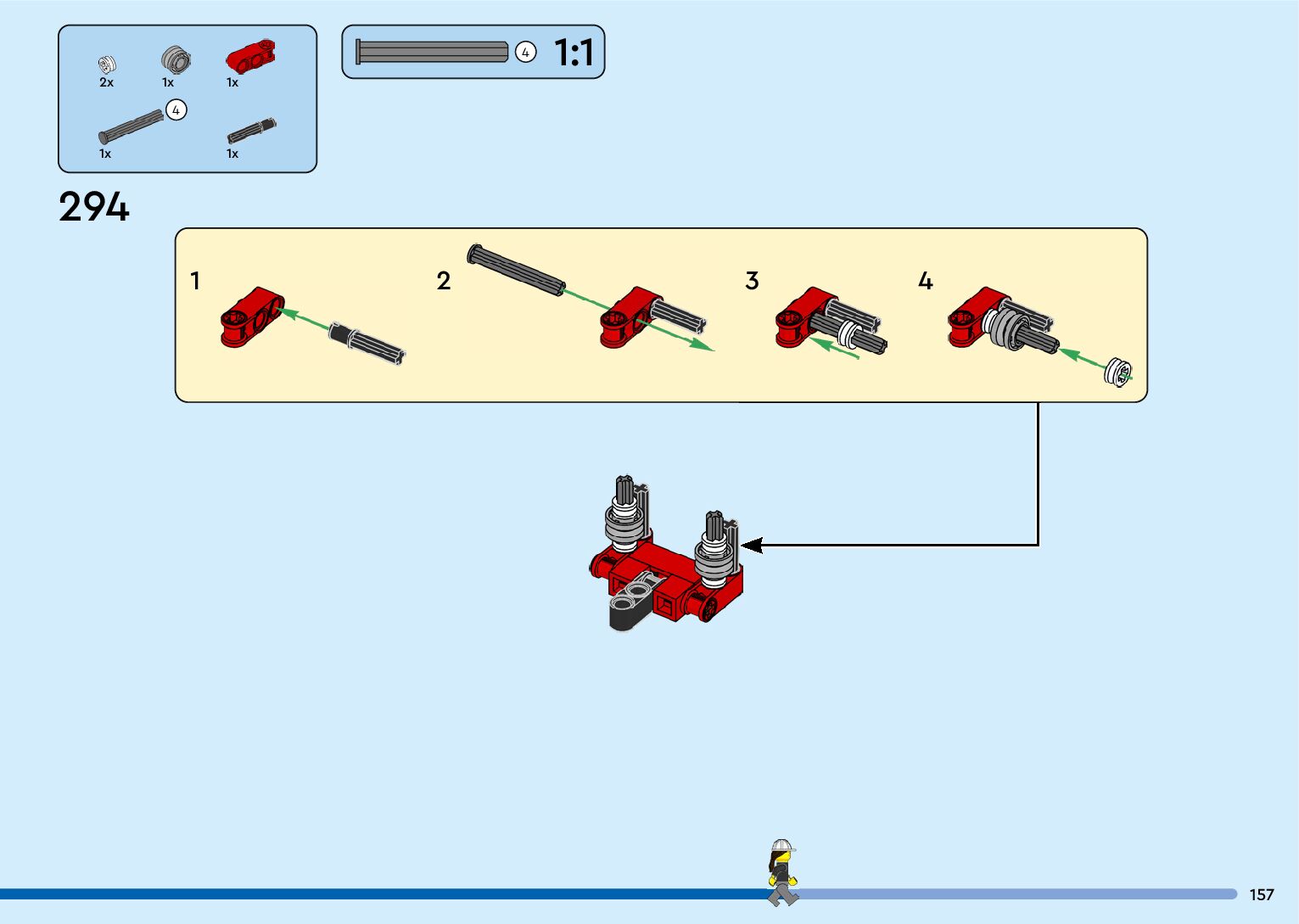 2x 1x 1x

4

1x 1x

4 1:1

294

1

2

3

4

157