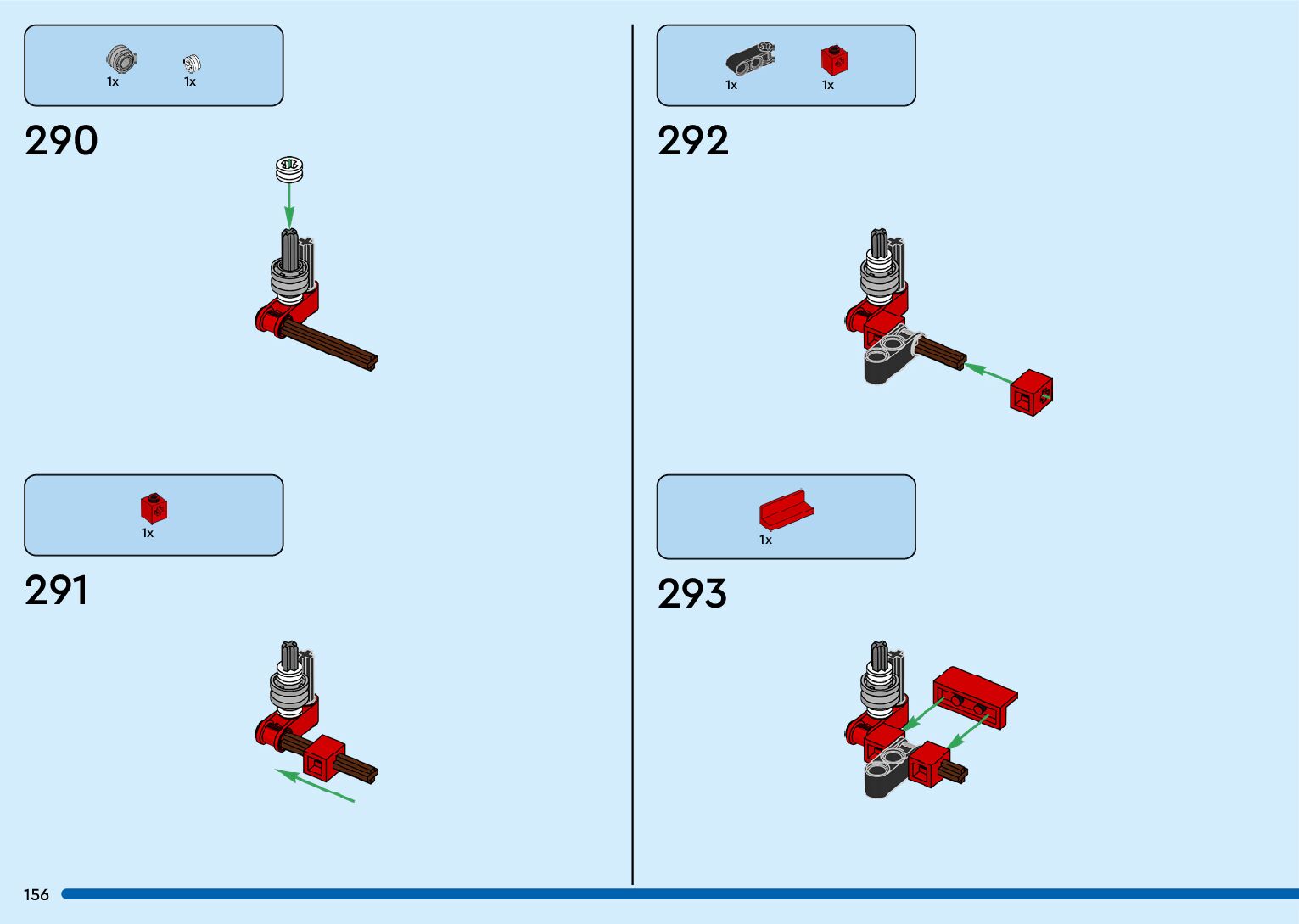 1x 1x

290

1x

291

1x 1x

292

1x

293

156