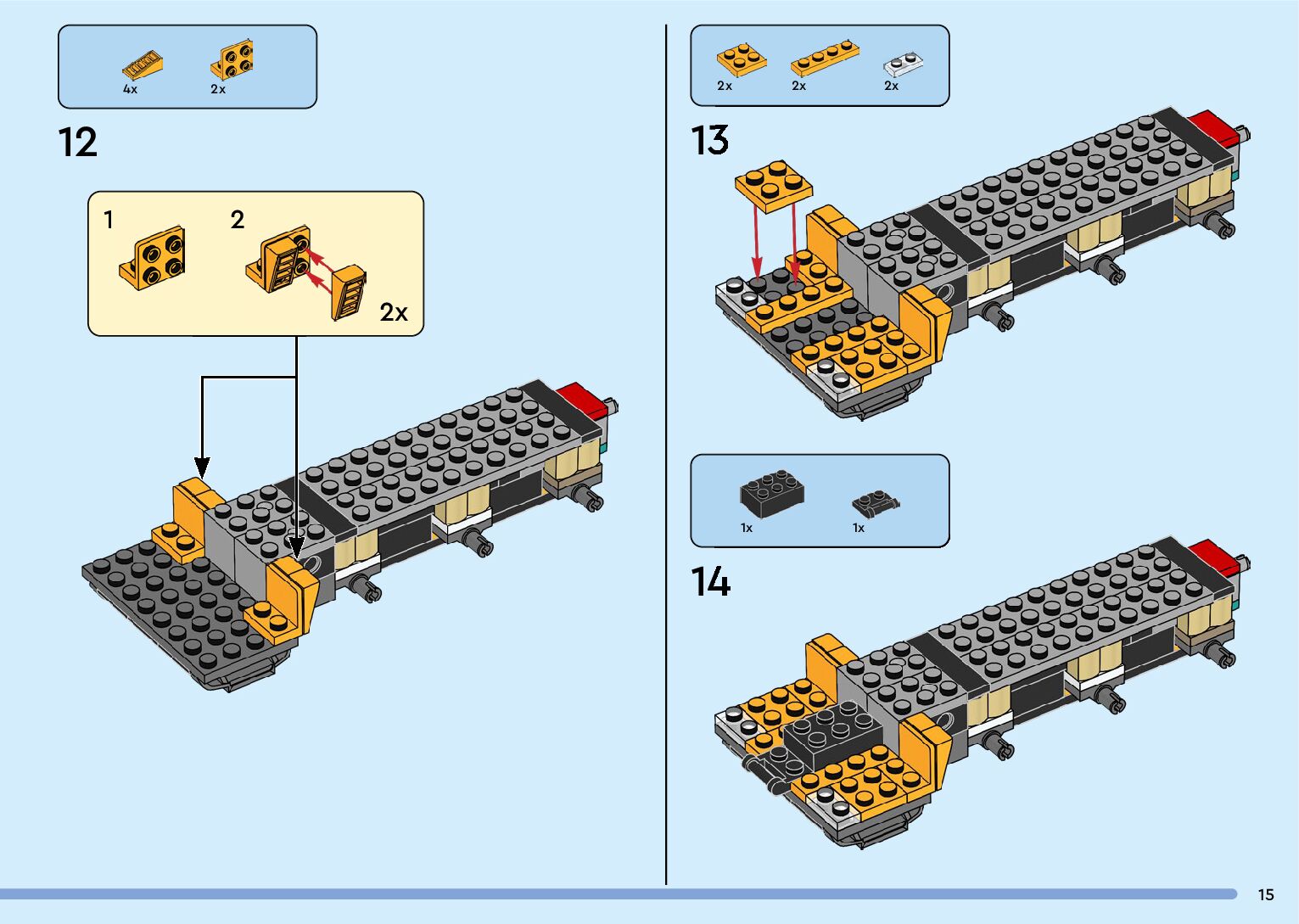 4x 2x

12

1 2

2x

2x 2x 2x

13

1x 1x

14

15