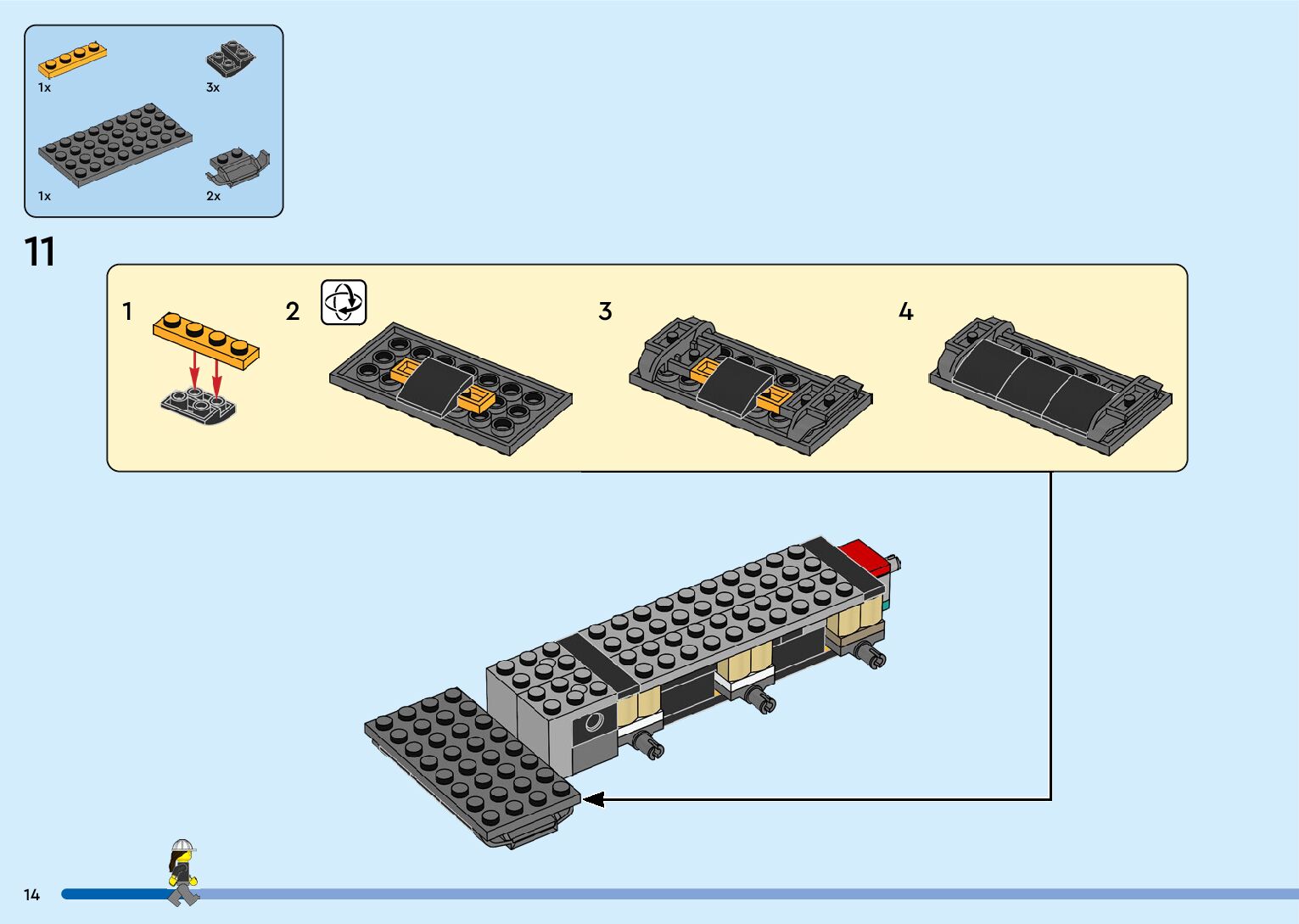 1x
3x
1x
2x

11

1
2
3
4

14