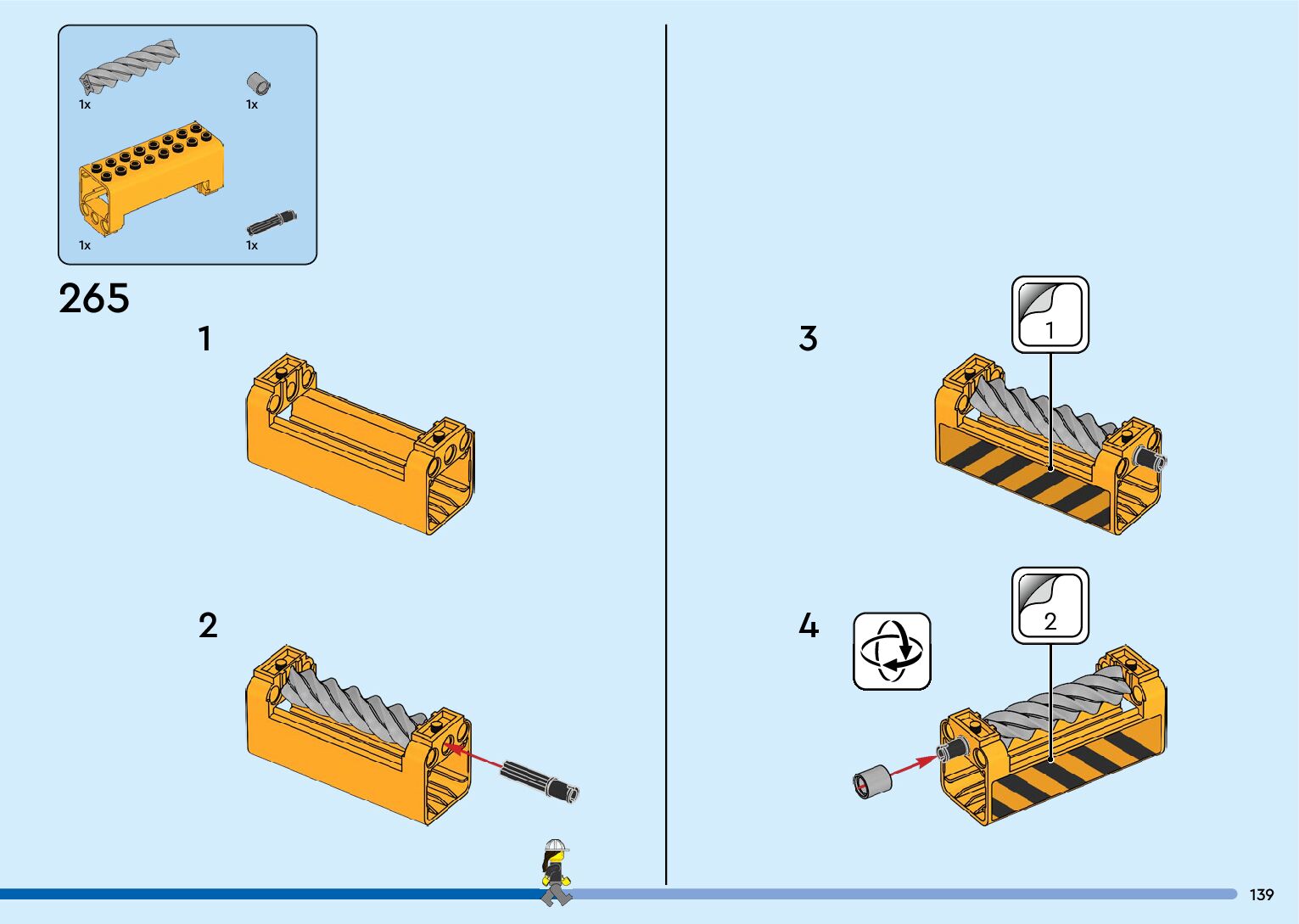 1x
1x
1x
1x

265

1

2

3

1

4

2

139