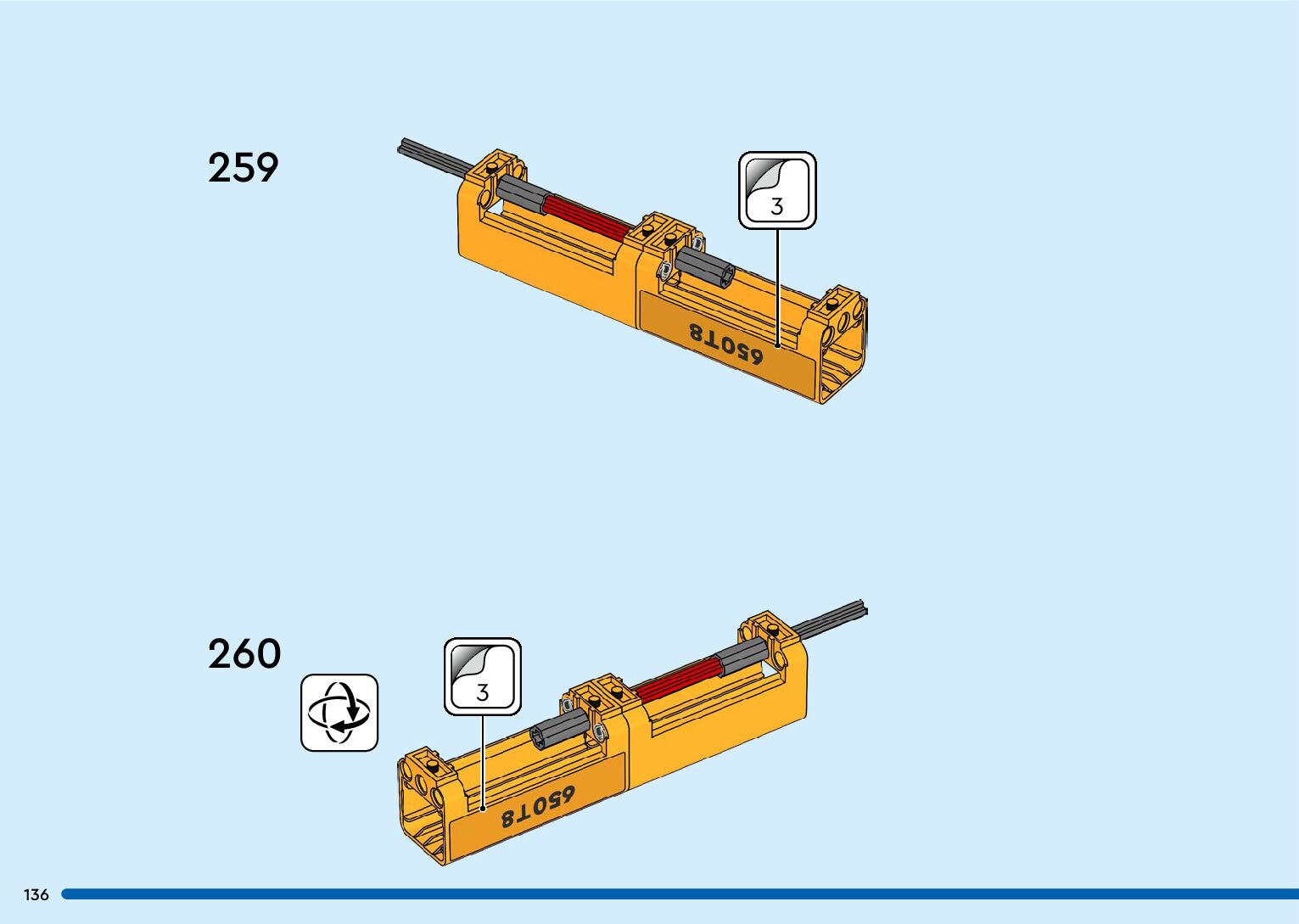 259

3

650T8

260

3

650T8

136