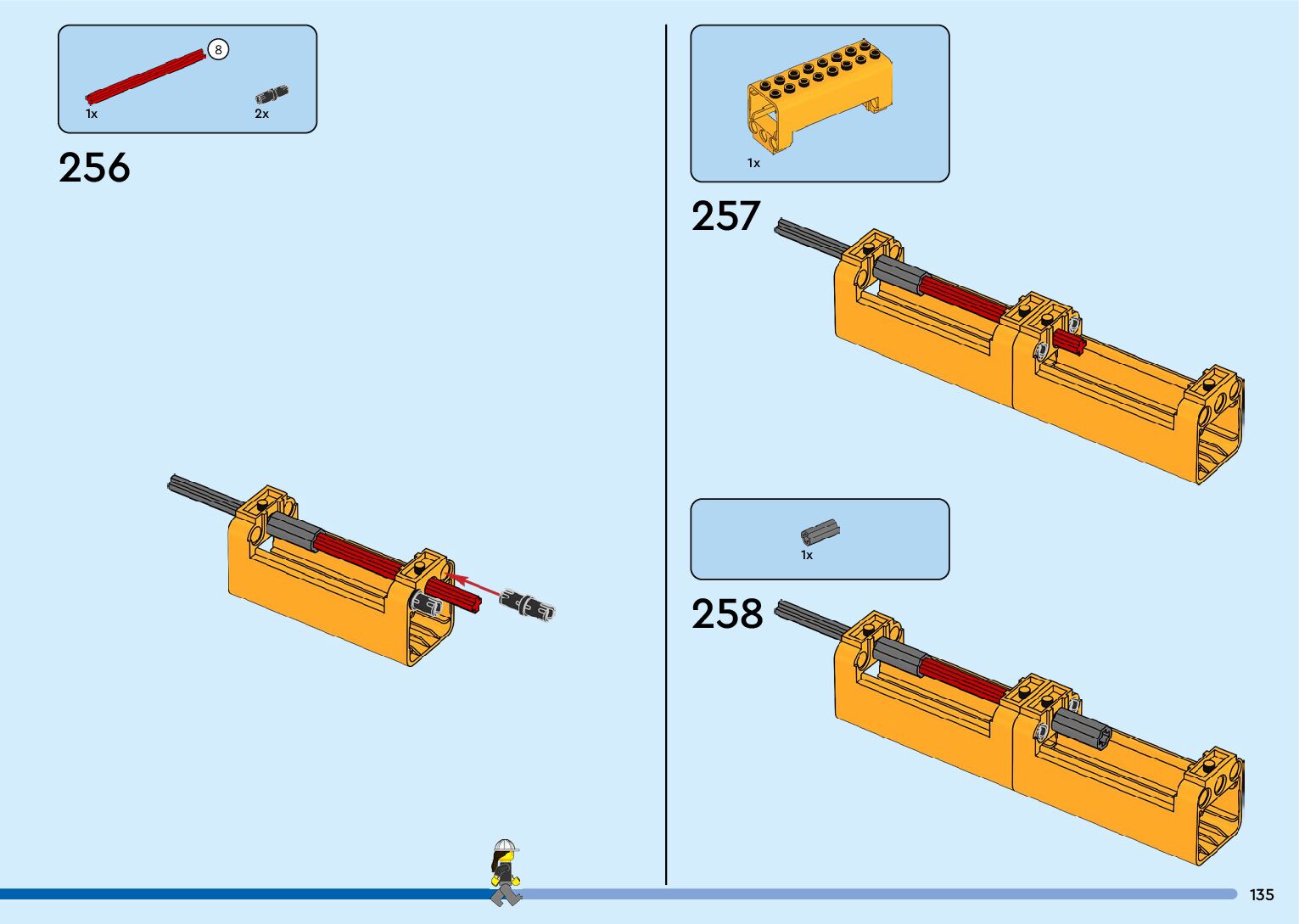 8

1x

2x

256

1x

257

1x

258

135