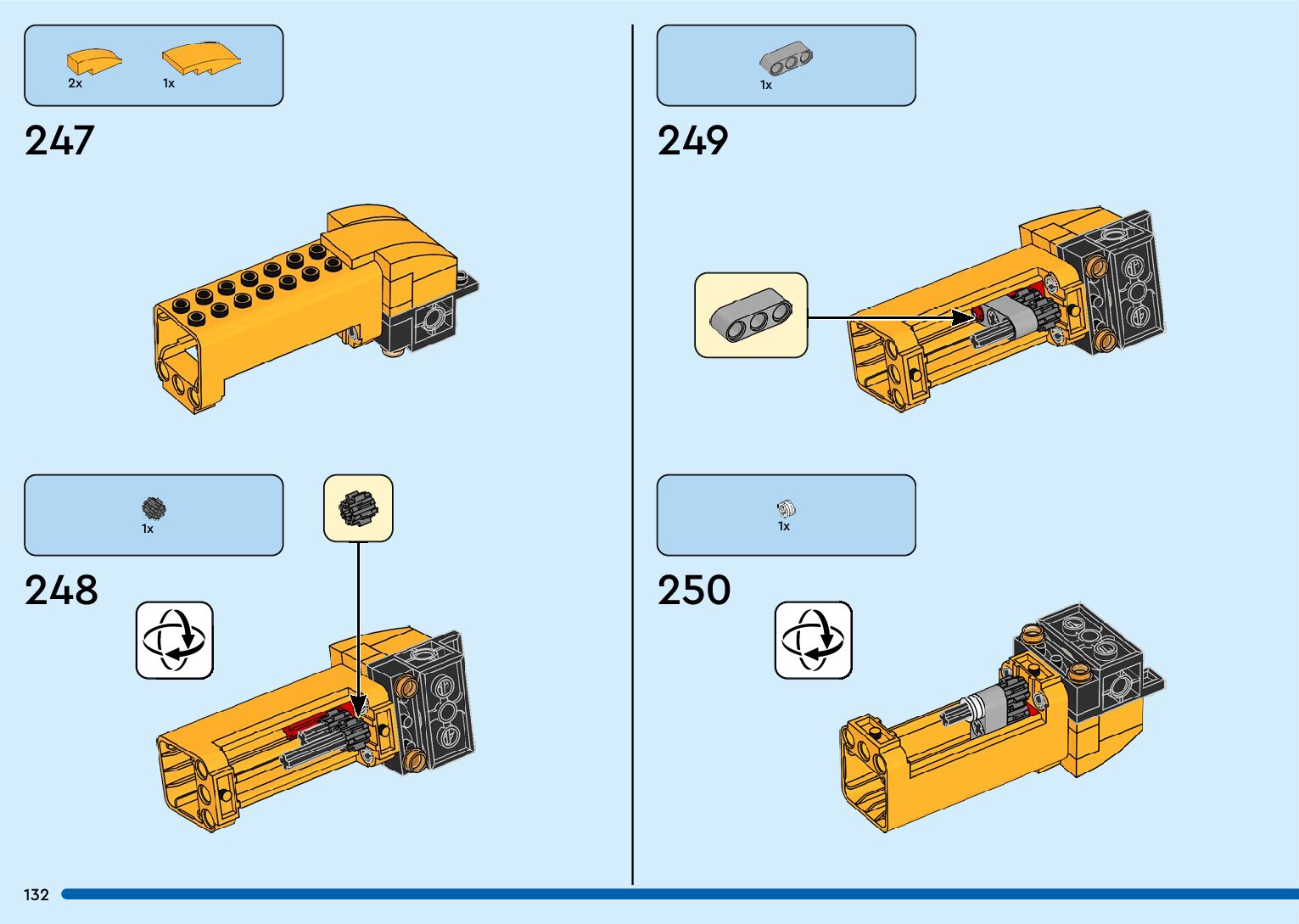 2x 1x

247

1x

248

1x

249

1x

250

132