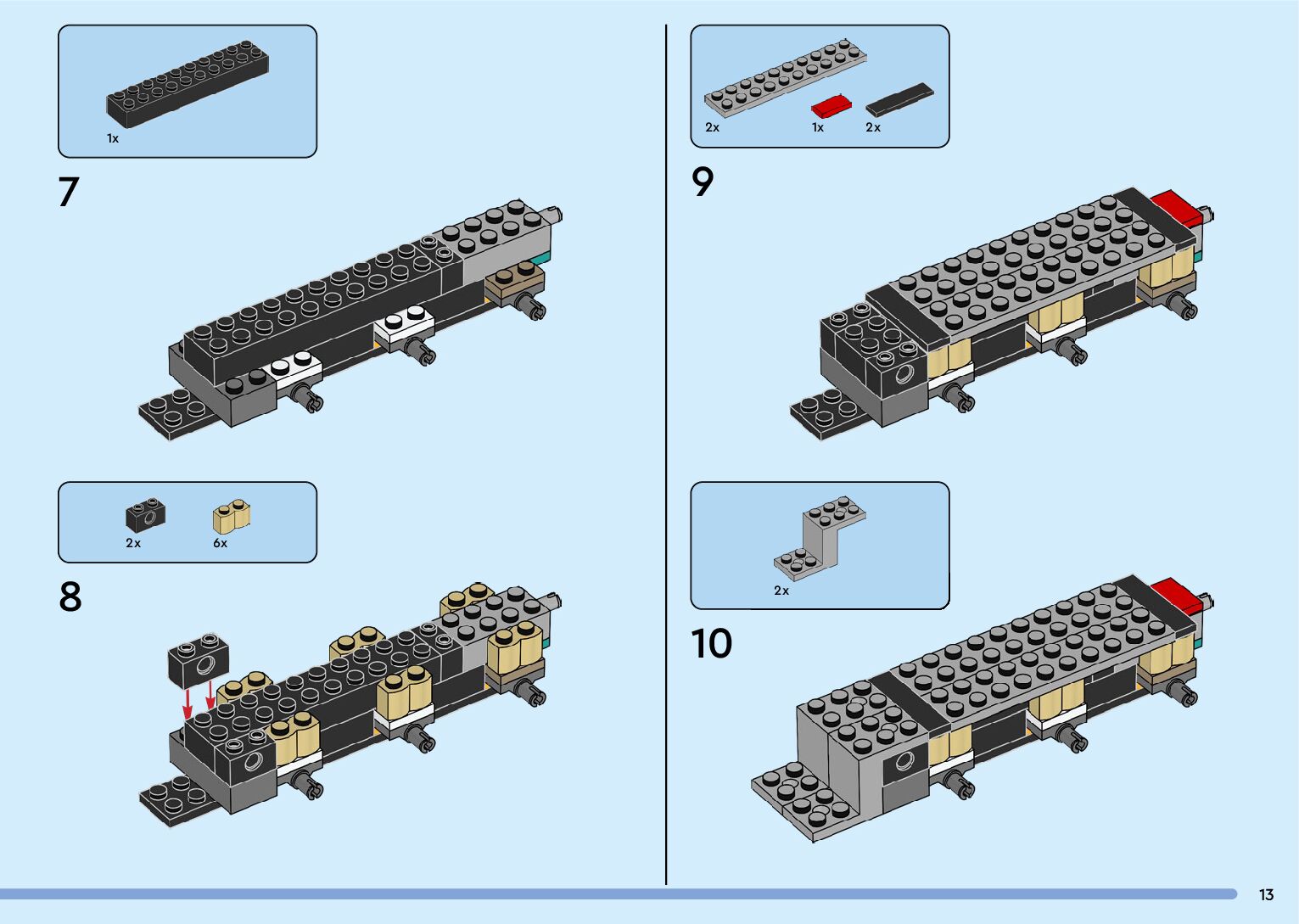 1x

7

2x 6x

8

2x 1x 2x

9

2x

10

13