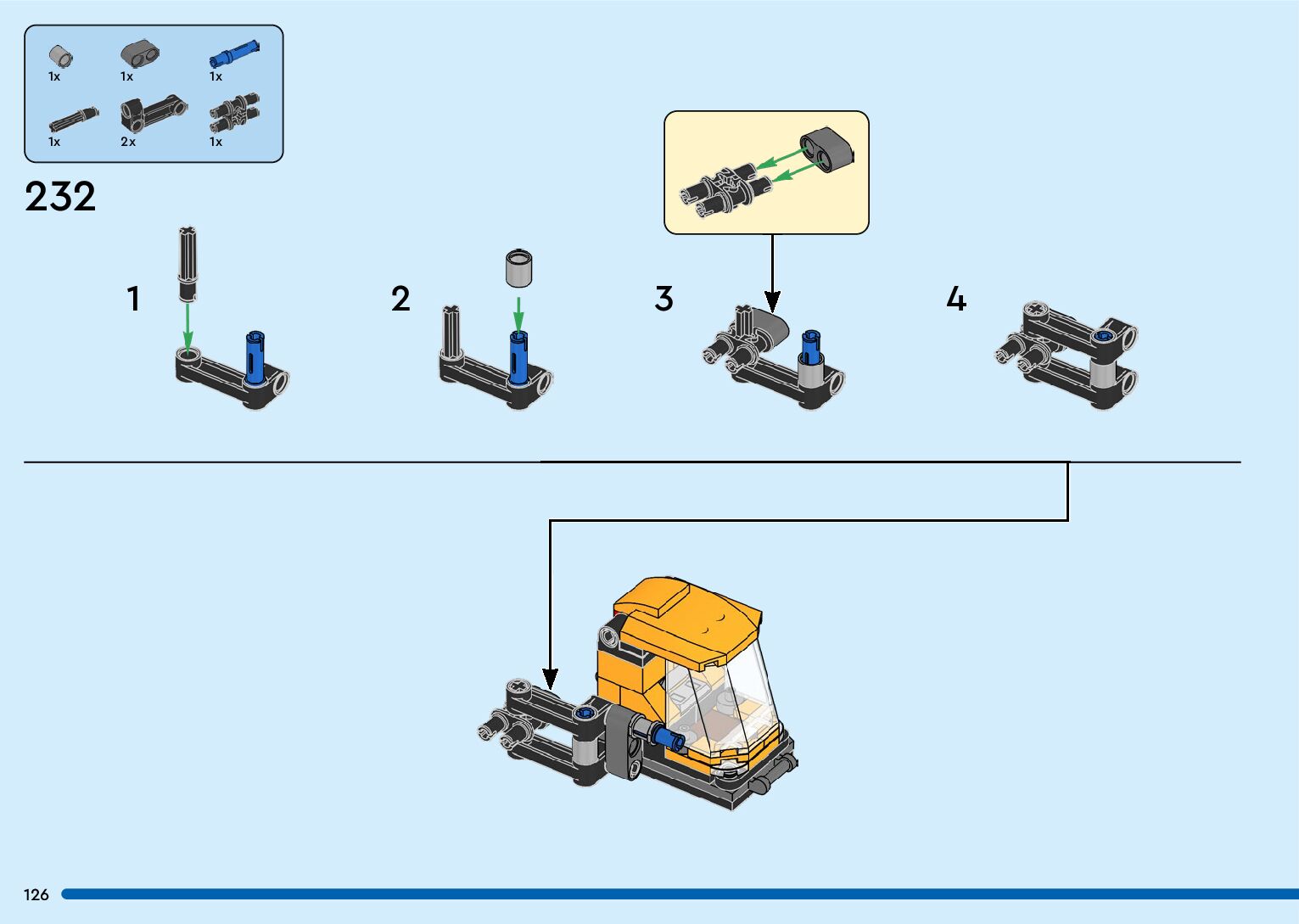 1x 1x 1x
1x 2x 1x

232

1

2

3

4

126