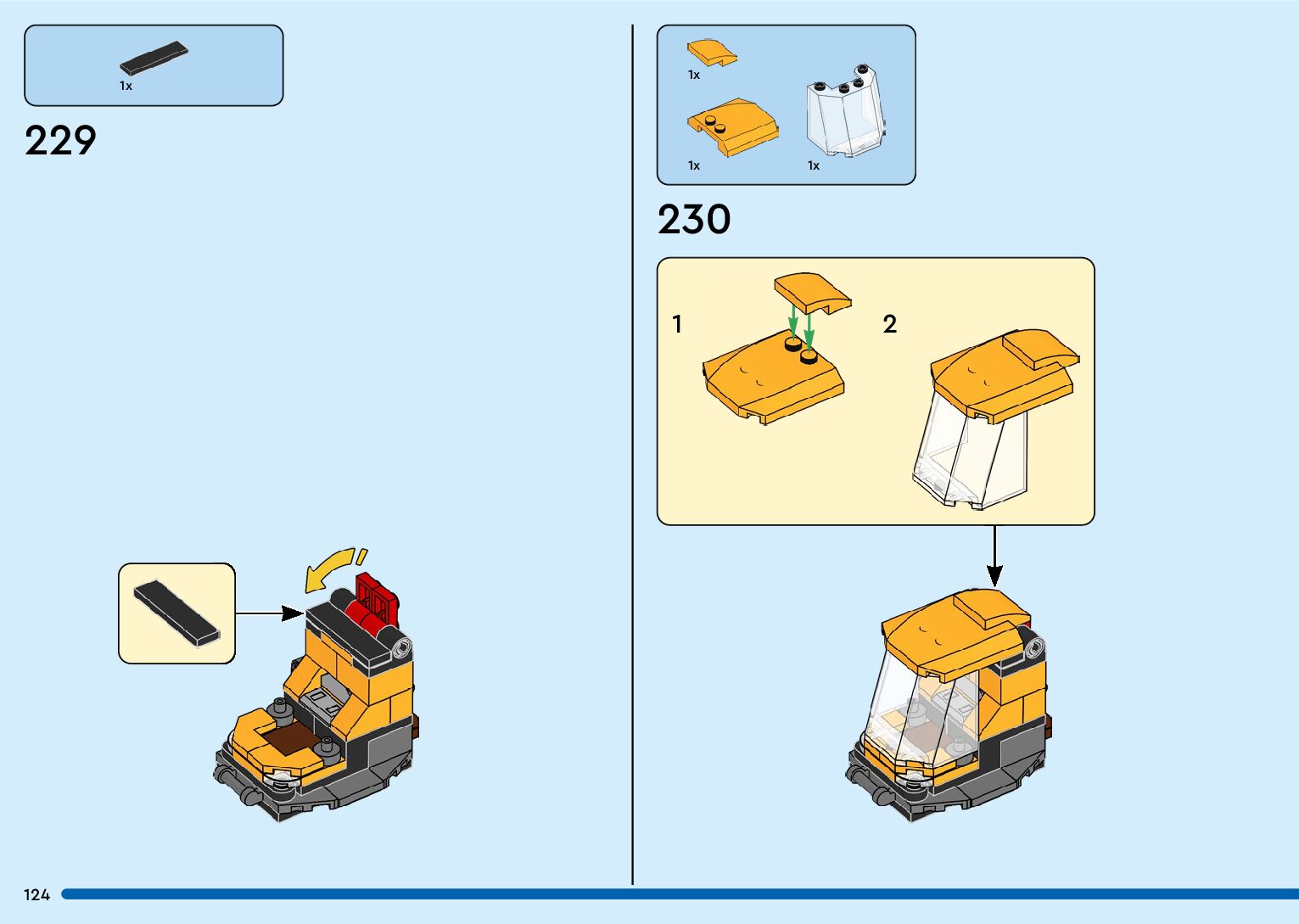 1x

229

1x

1x

1x

230

1

2

124