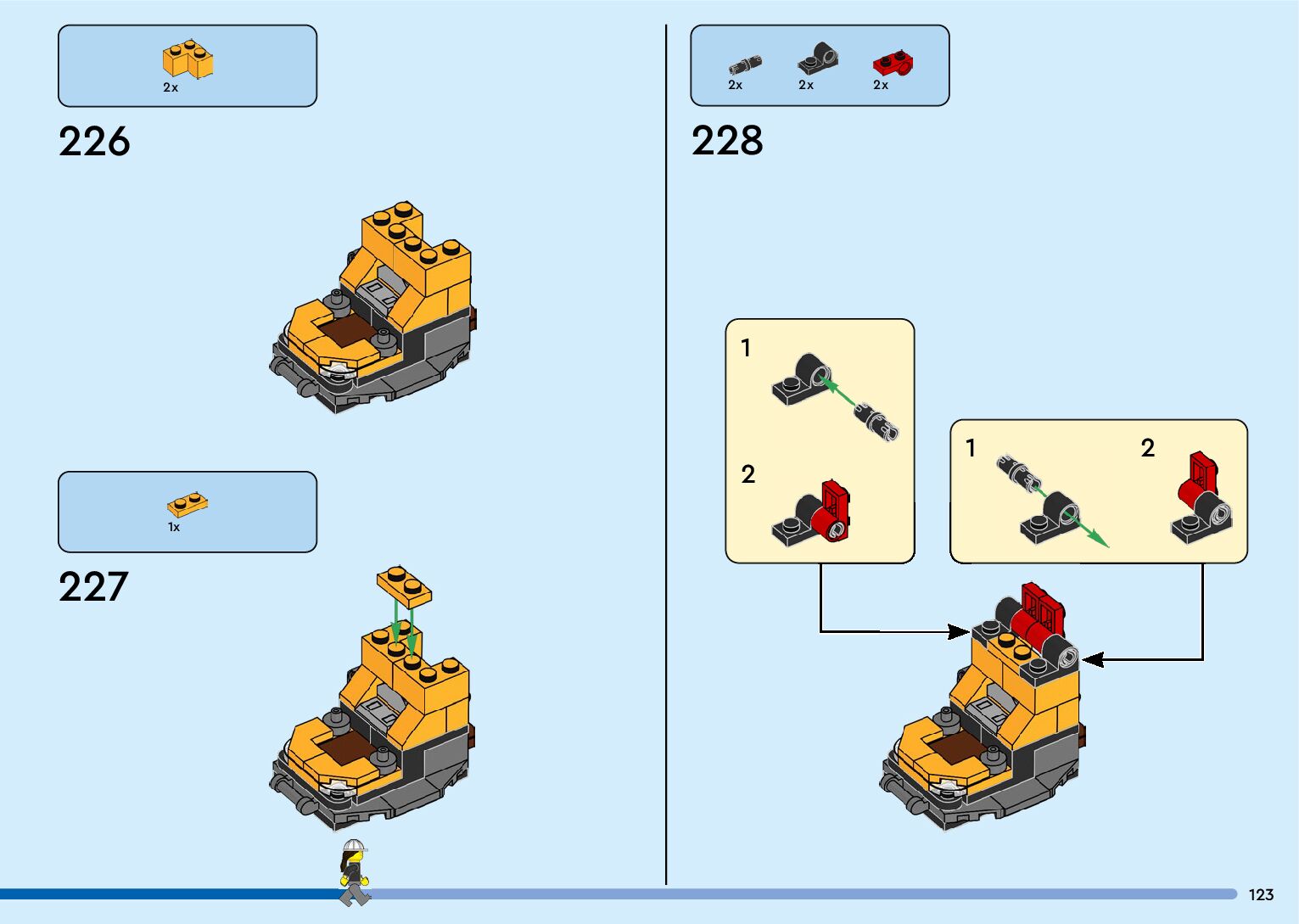 2x

226

1x

227

2x 2x 2x

228

1

2

1

2

123