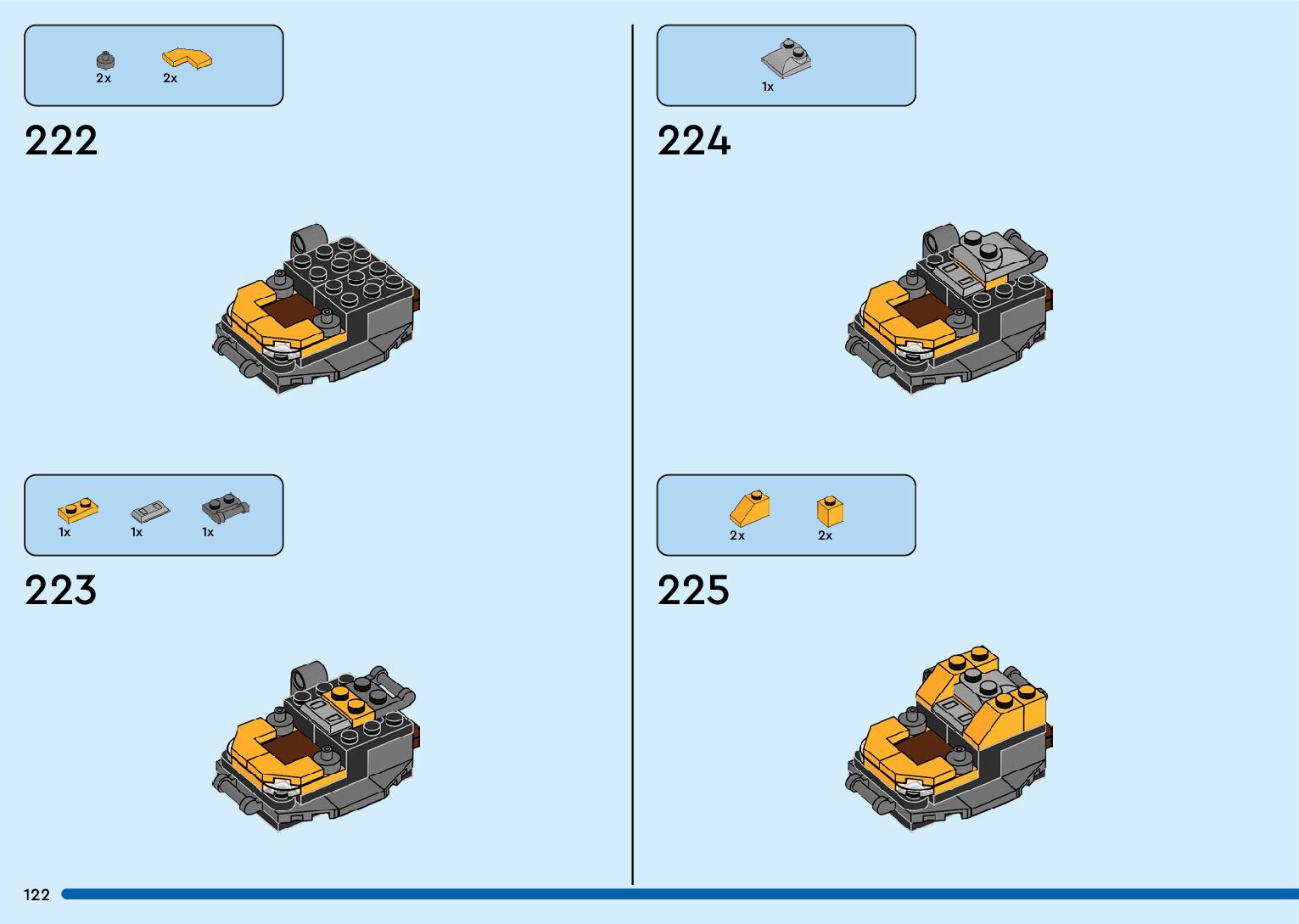 2x 2x

222

1x 1x 1x

223

1x

224

2x 2x

225

122