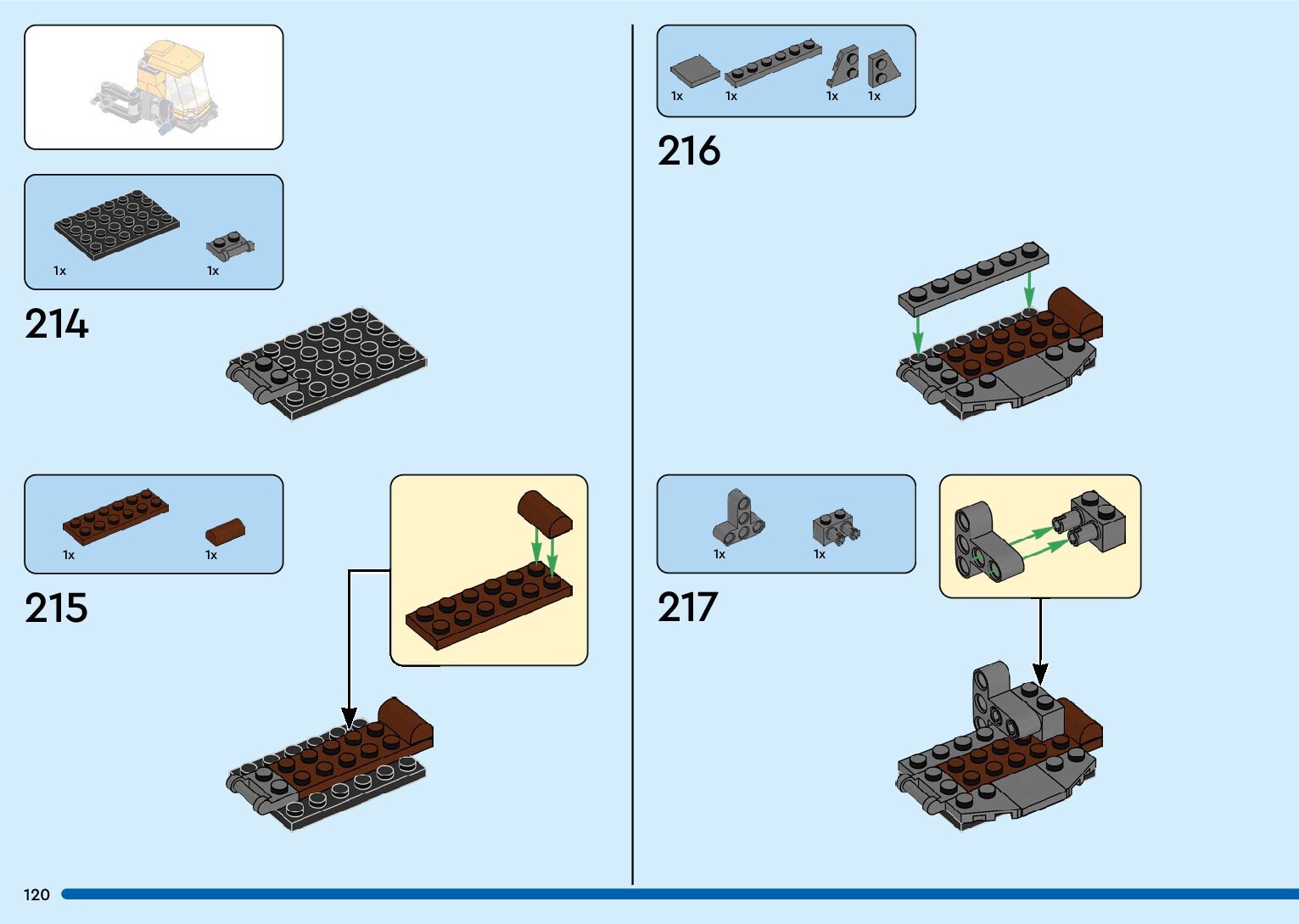 1x 1x

214

1x 1x

215

1x 1x 1x 1x

216

1x 1x

217

120