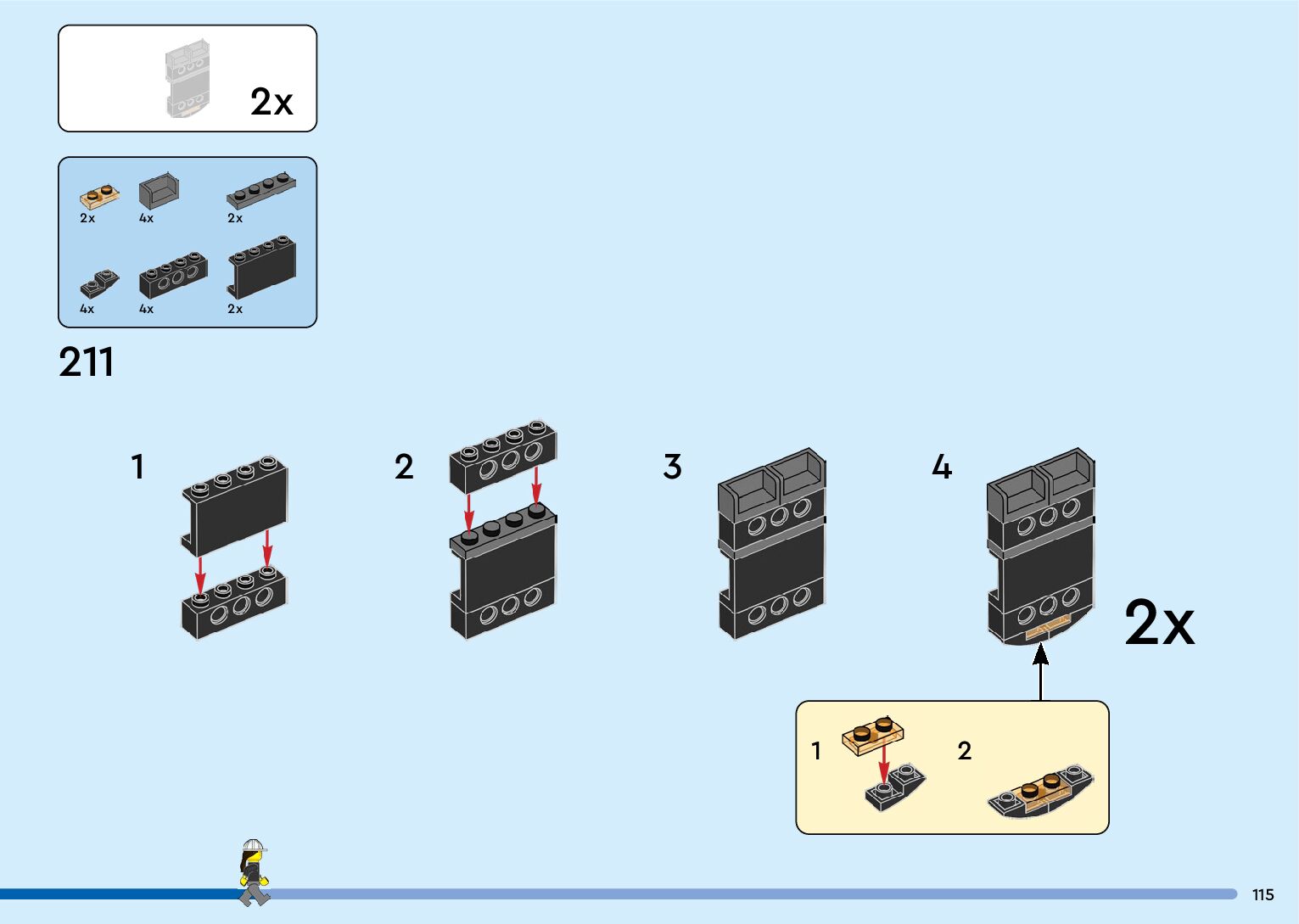 2x

2x 4x 2x

4x 4x 2x

211

1

2

3

4

2x

1

2

115