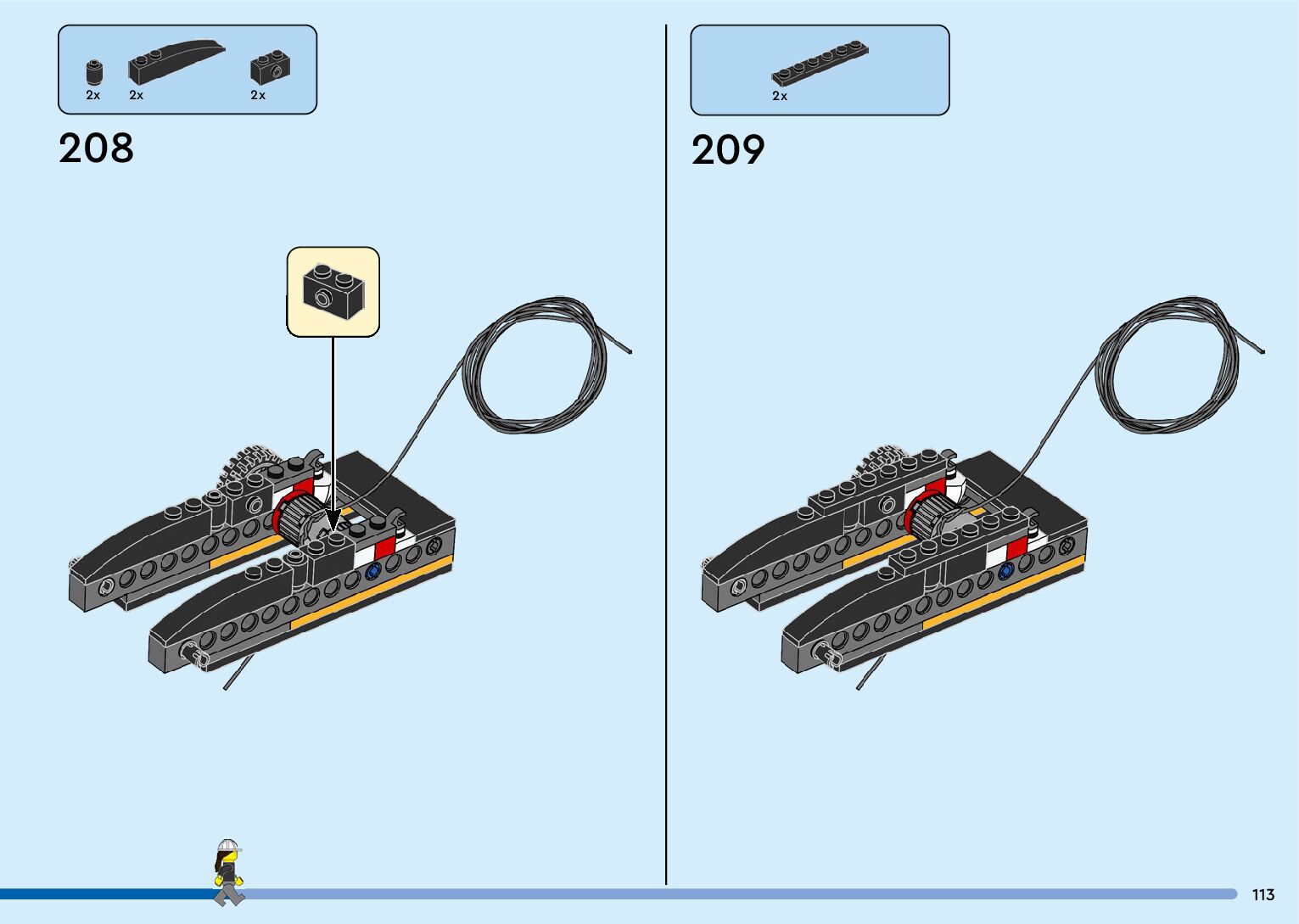 2x 2x 2x

208

2x

209

113